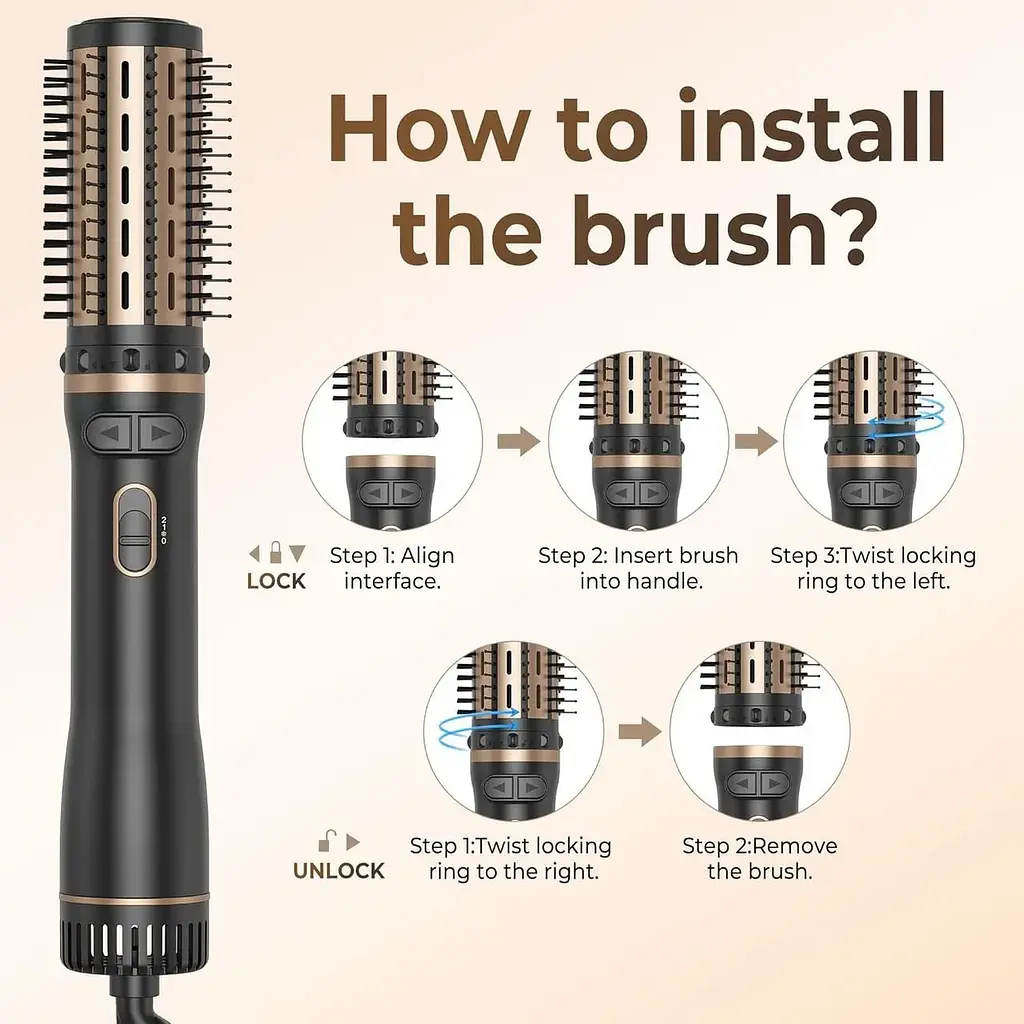 How to install the brush?

LOCK

Step 1: Align interface.

Step 2: Insert brush into handle.

Step 3:Twist locking ring to the left.

UNLOCK

Step 1:Twist locking ring to the right.

Step 2:Remove the brush.

2
1
0