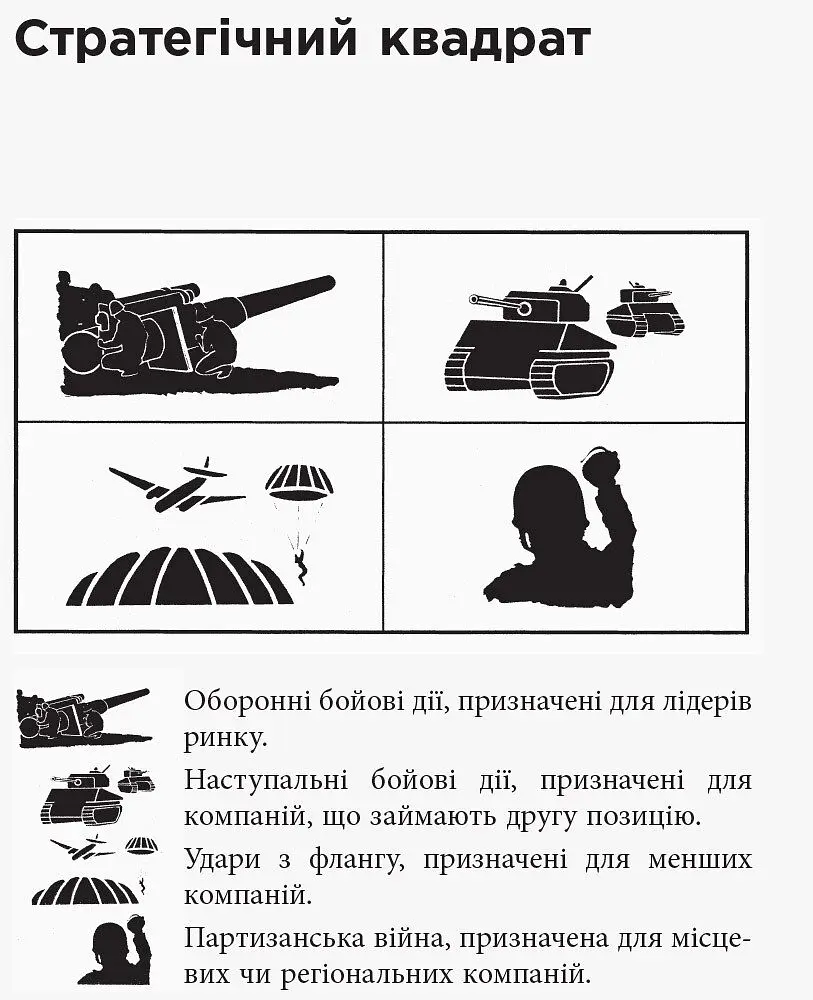 Стратегічний квадрат

Оборонні бойові дії, призначені для лідерів ринку.

Наступальні бойові дії, призначені для компаній, що займають другу позицію.

Удари з флангу, призначені для менших компаній.

Партизанська війна, призначена для місцевих чи регіональних компаній.