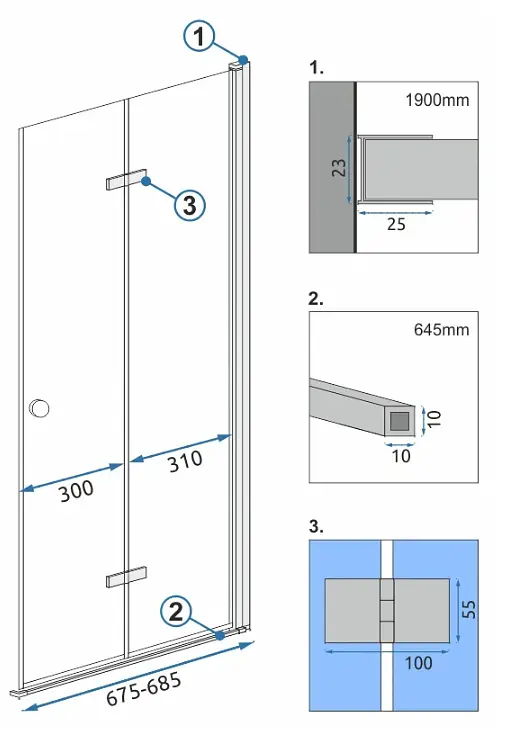 1

3

300

310

2

675-685

1.

1900mm

23

25

2.

645mm

10

10

3.

55

100