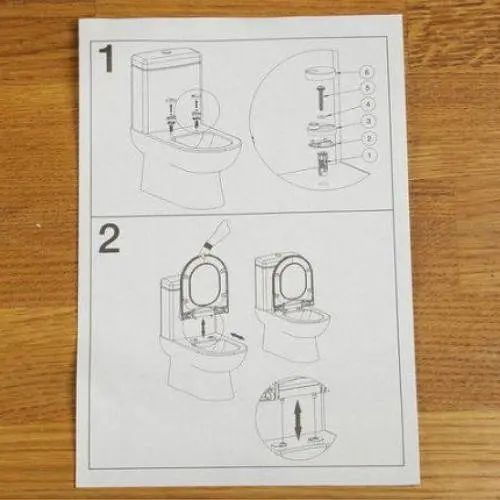 1

6
5
4
3
2
1

2