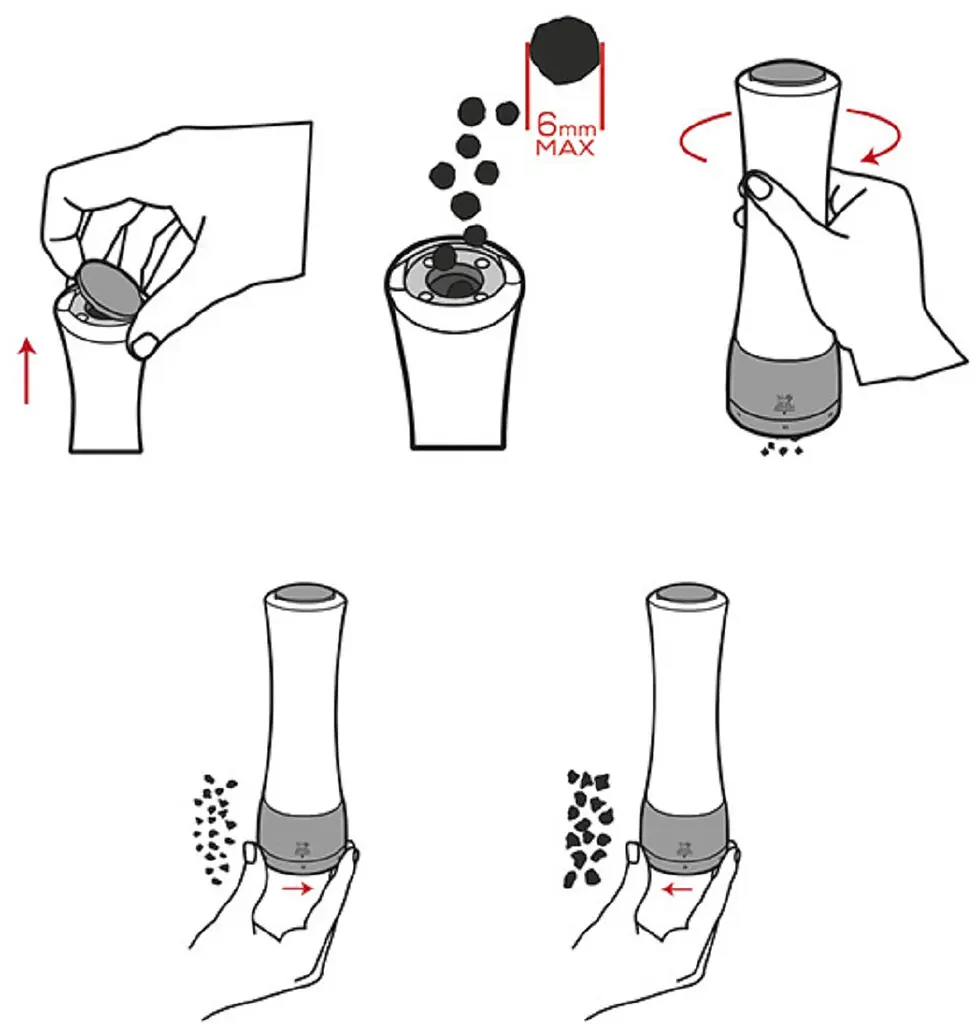 6mm
MAX