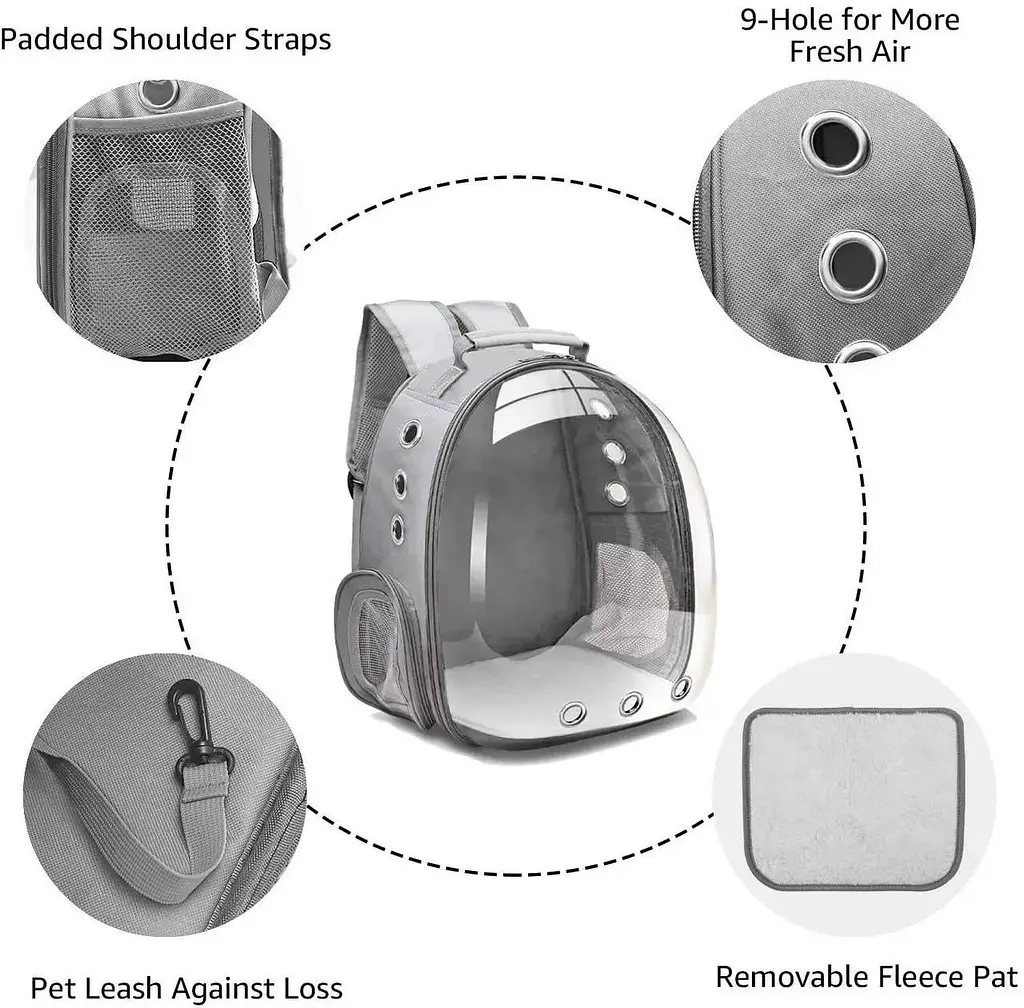 Padded Shoulder Straps

9-Hole for More Fresh Air

Pet Leash Against Loss

Removable Fleece Pat