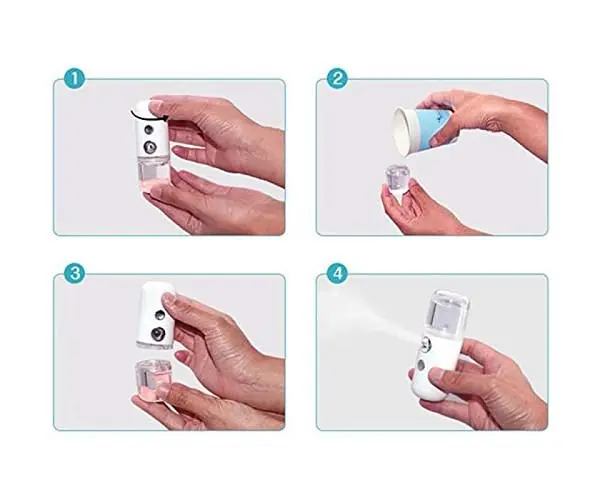 1

2

3

4