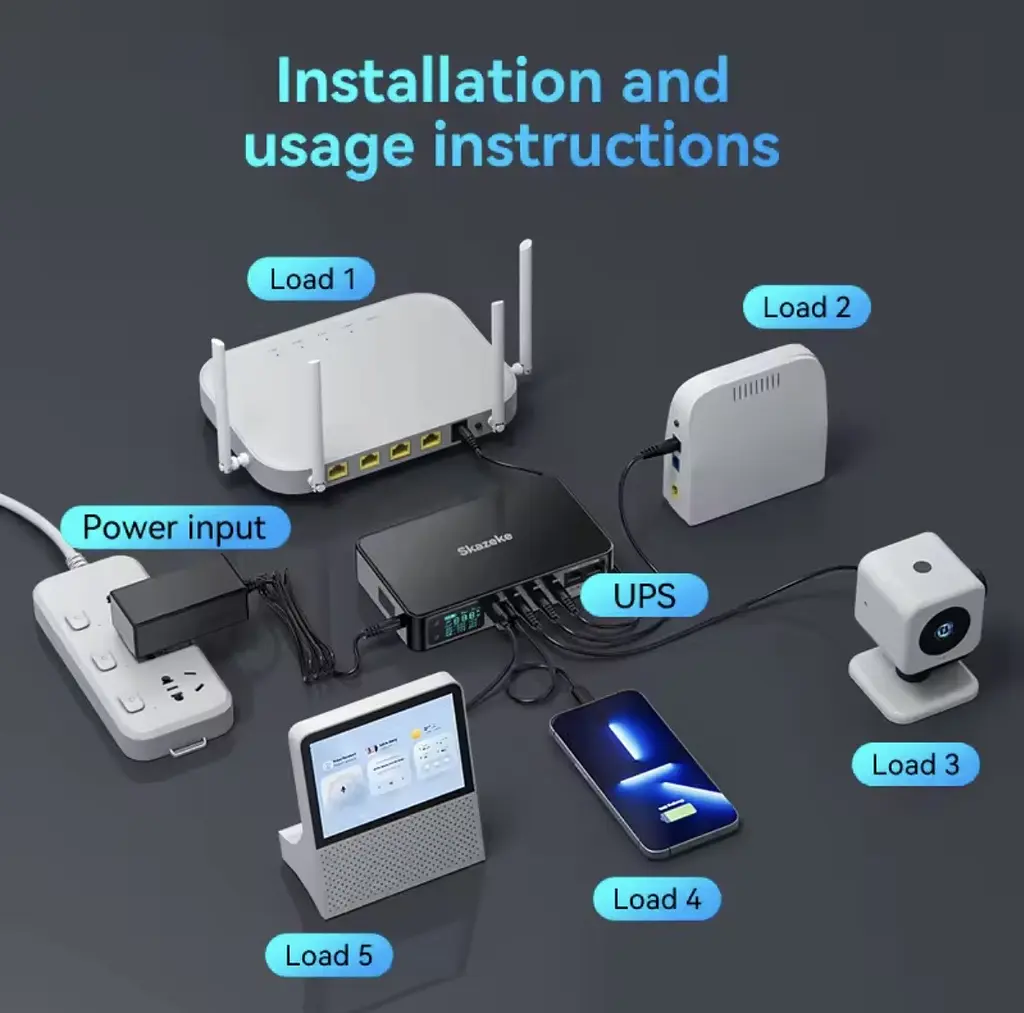 Installation and usage instructions

Load 1

Load 2

Power input

Skazeke

UPS

Load 3

Load 4

Load 5