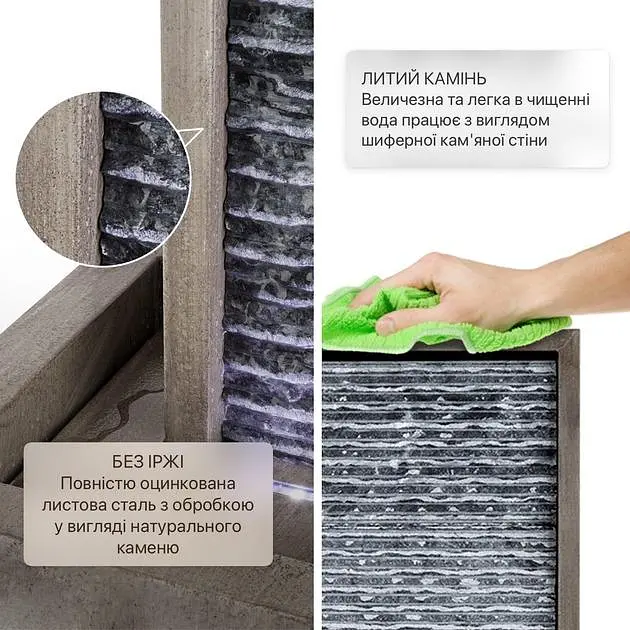 ЛИТИЙ КАМІНЬ
Величезна та легка в чищенні вода працює з виглядом шиферної кам'яної стіни

БЕЗ ІРЖІ
Повністю оцинкована листова сталь з обробкою у вигляді натурального каменю