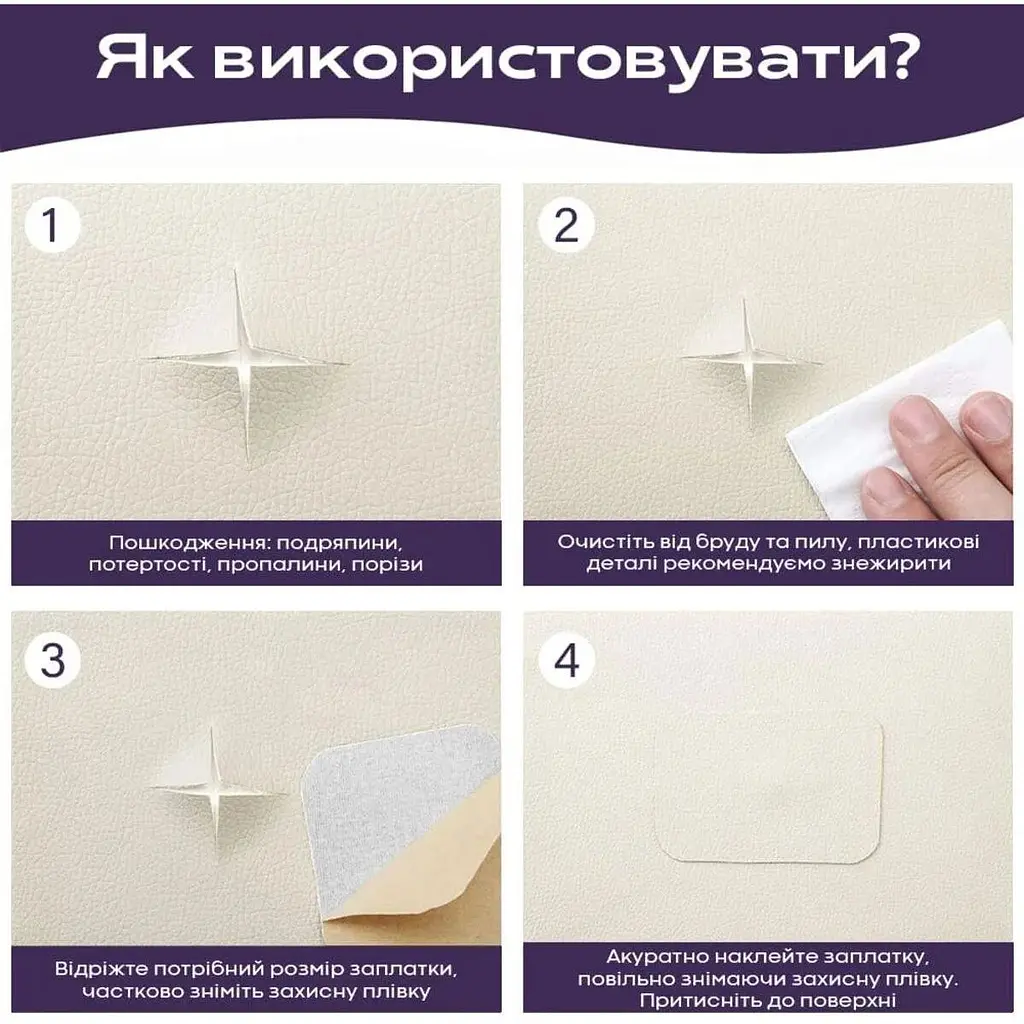 Як використовувати?

1

Пошкодження: подряпини, потертості, пропалини, порізи

2

Очистіть від бруду та пилу, пластикові деталі рекомендуємо знежирити

3

Відріжте потрібний розмір заплатки, частково зніміть захисну плівку

4

Акуратно наклейте заплатку, повільно знімаючи захисну плівку. Притисніть до поверхні