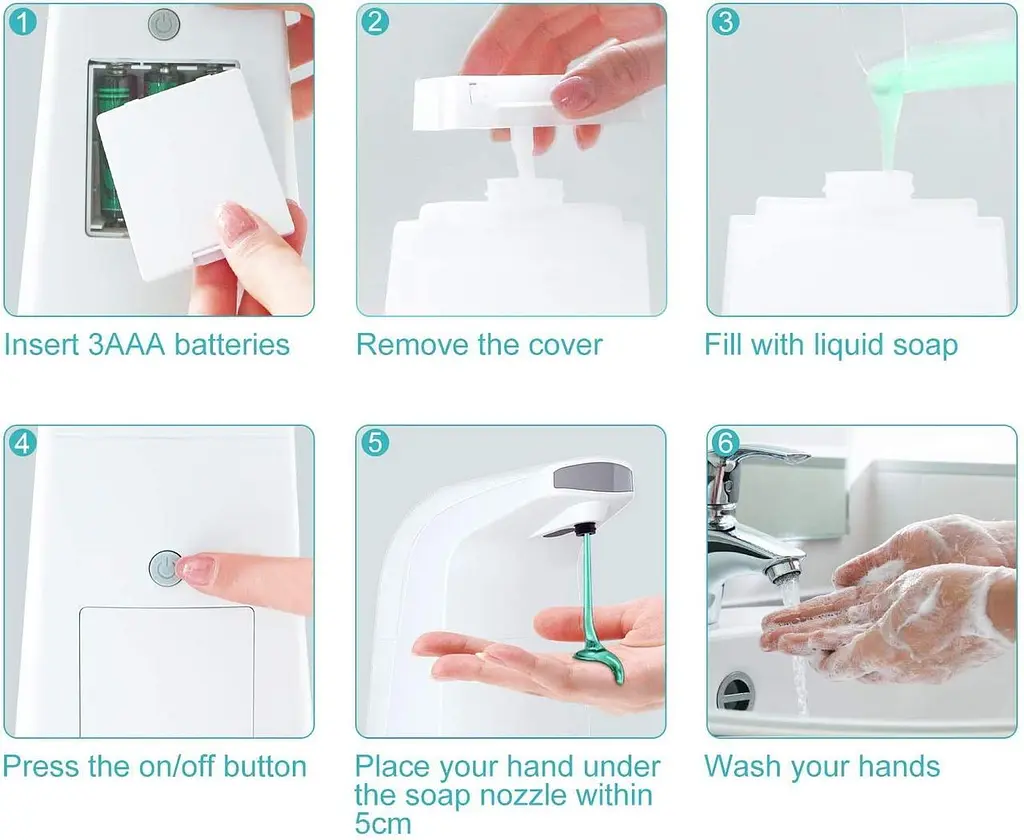 1
Insert 3AAA batteries

2
Remove the cover

3
Fill with liquid soap

4
Press the on/off button

5
Place your hand under the soap nozzle within 5cm

6
Wash your hands