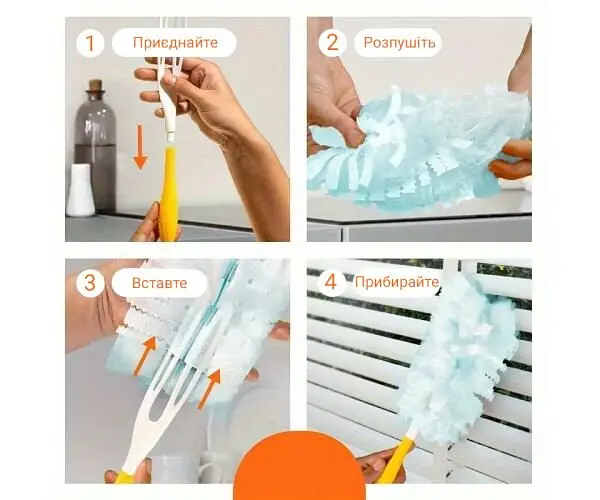 1 Приєднайте

2 Розпушіть

3 Вставте

4 Прибирайте