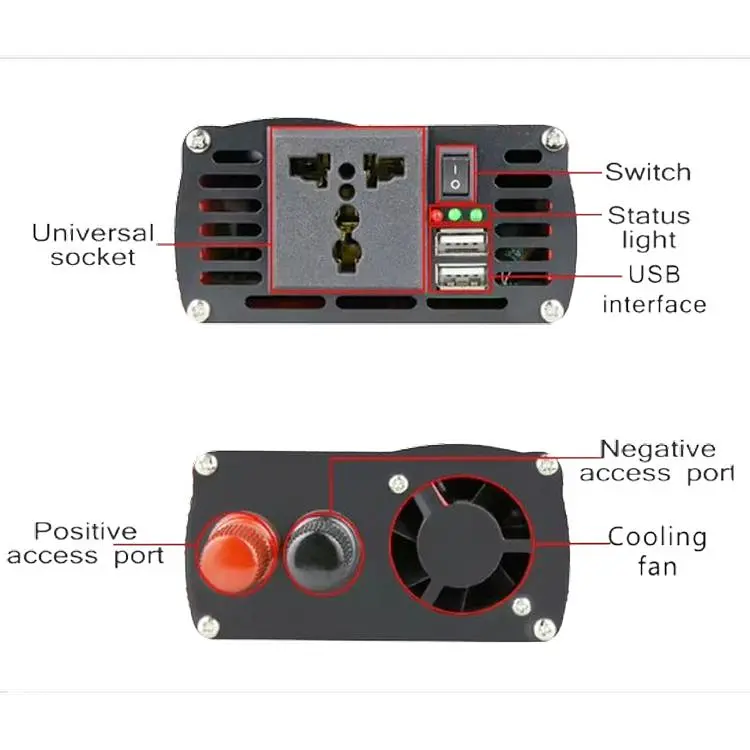 Universal socket

Switch

Status light

USB interface

Negative access port

Positive access port

Cooling fan