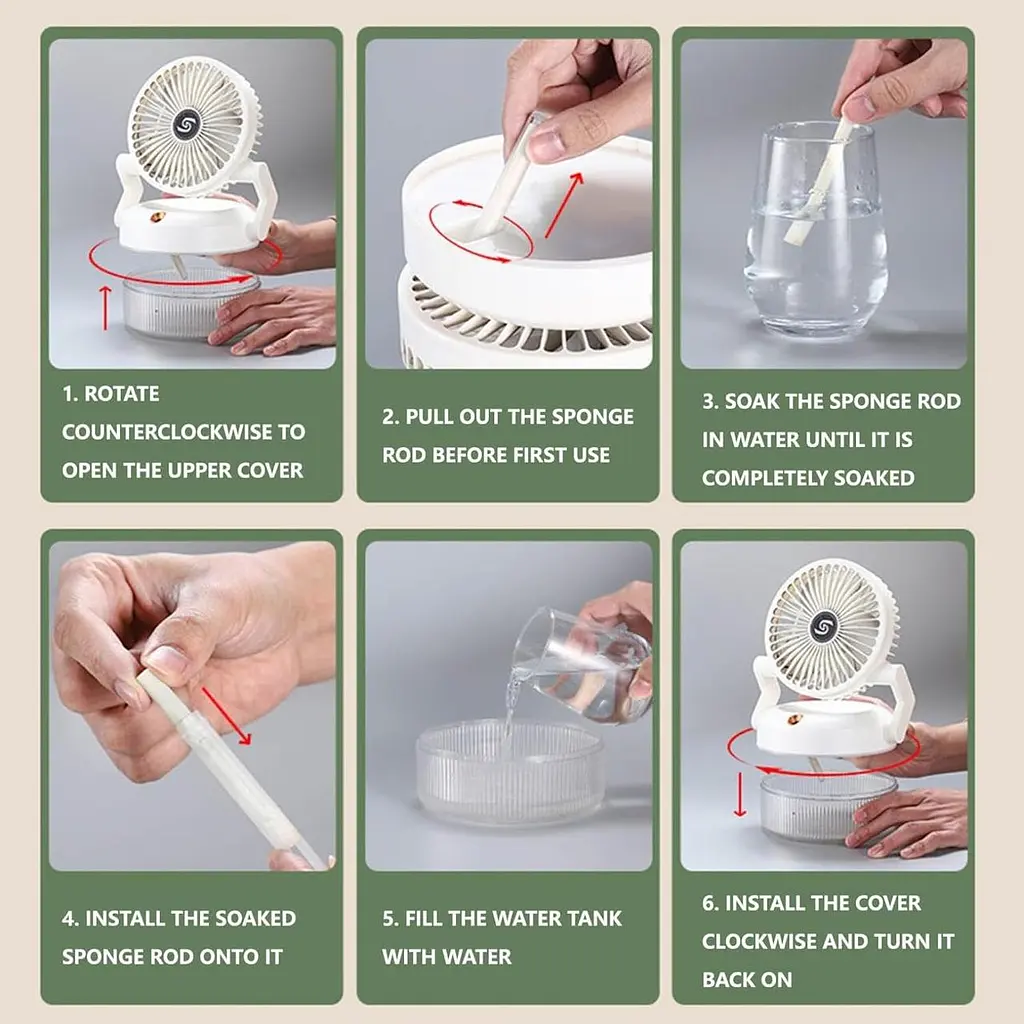 1. ROTATE COUNTERCLOCKWISE TO OPEN THE UPPER COVER

2. PULL OUT THE SPONGE ROD BEFORE FIRST USE

3. SOAK THE SPONGE ROD IN WATER UNTIL IT IS COMPLETELY SOAKED

4. INSTALL THE SOAKED SPONGE ROD ONTO IT

5. FILL THE WATER TANK WITH WATER

6. INSTALL THE COVER CLOCKWISE AND TURN IT BACK ON