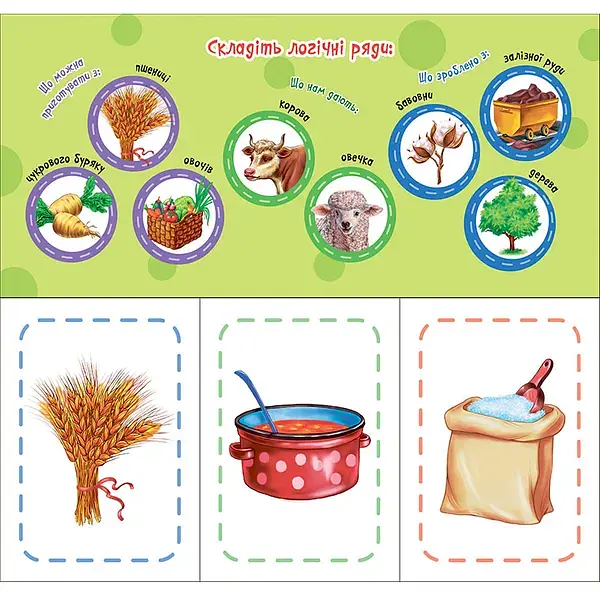 Складіть логічні ряди:

Що можна приготувати з:
пшениці
цукрового буряку
овочів

Що нам дають:
корова
овечка

Що зроблено з:
бавовни
залізної руди
дерева