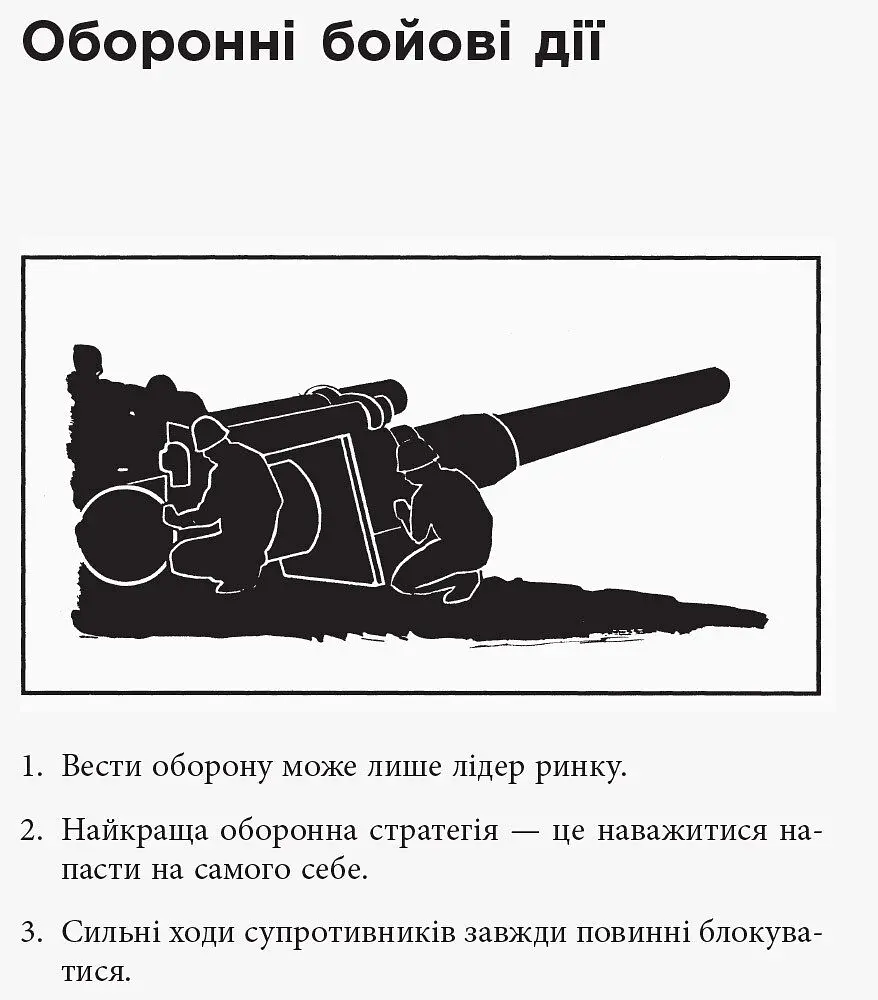 Оборонні бойові дії

1. Вести оборону може лише лідер ринку.

2. Найкраща оборонна стратегія — це наважитися напасти на самого себе.

3. Сильні ходи супротивників завжди повинні блокуватися.