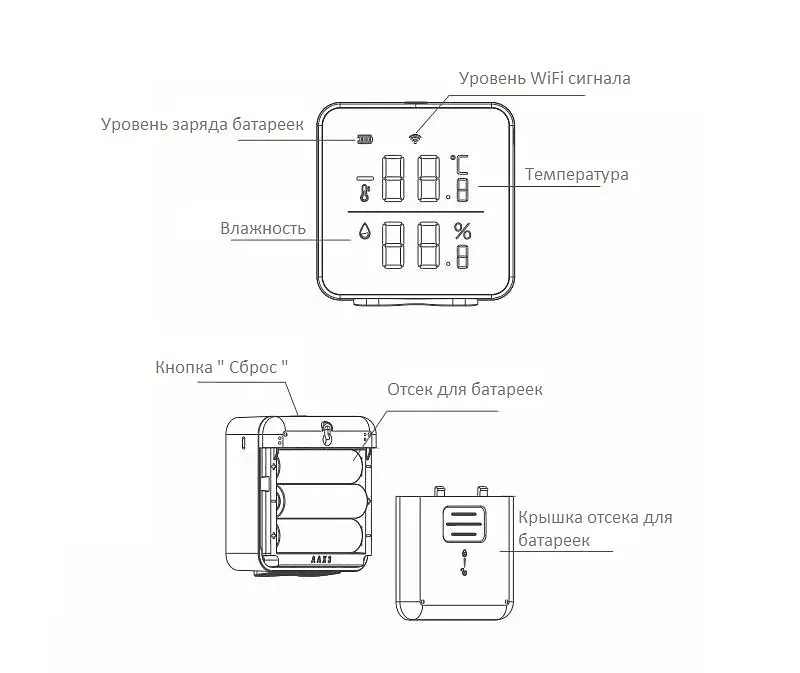 Уровень WiFi сигнала

Уровень заряда батареек

Температура

Влажность

°C

%

Кнопка " Сброс "

Отсек для батареек

Крышка отсека для батареек

AAX3