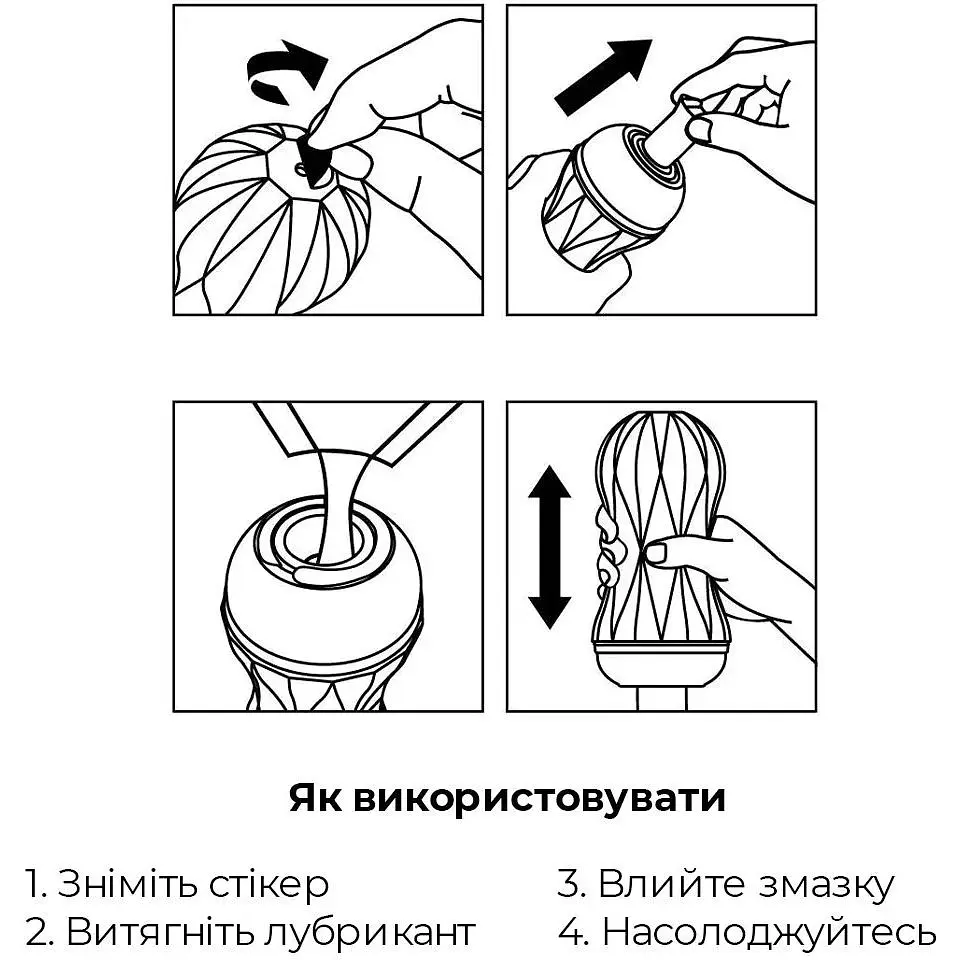 Як використовувати

1. Зніміть стікер
2. Витягніть лубрикант

3. Влийте змазку
4. Насолоджуйтесь