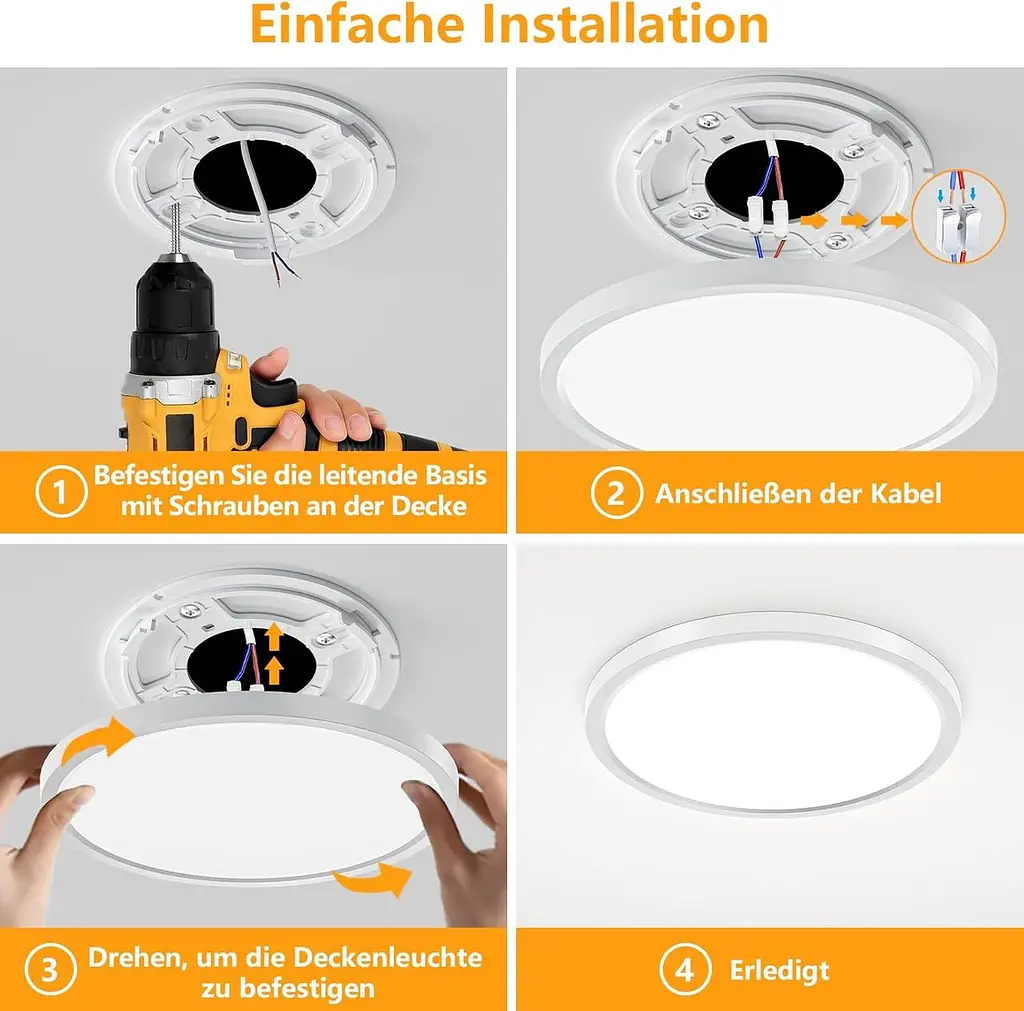 Einfache Installation

1 Befestigen Sie die leitende Basis mit Schrauben an der Decke

2 Anschließen der Kabel

3 Drehen, um die Deckenleuchte zu befestigen

4 Erledigt