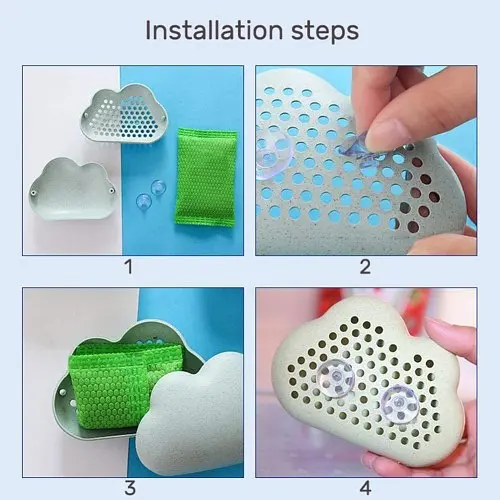 Installation steps

1

2

3

4