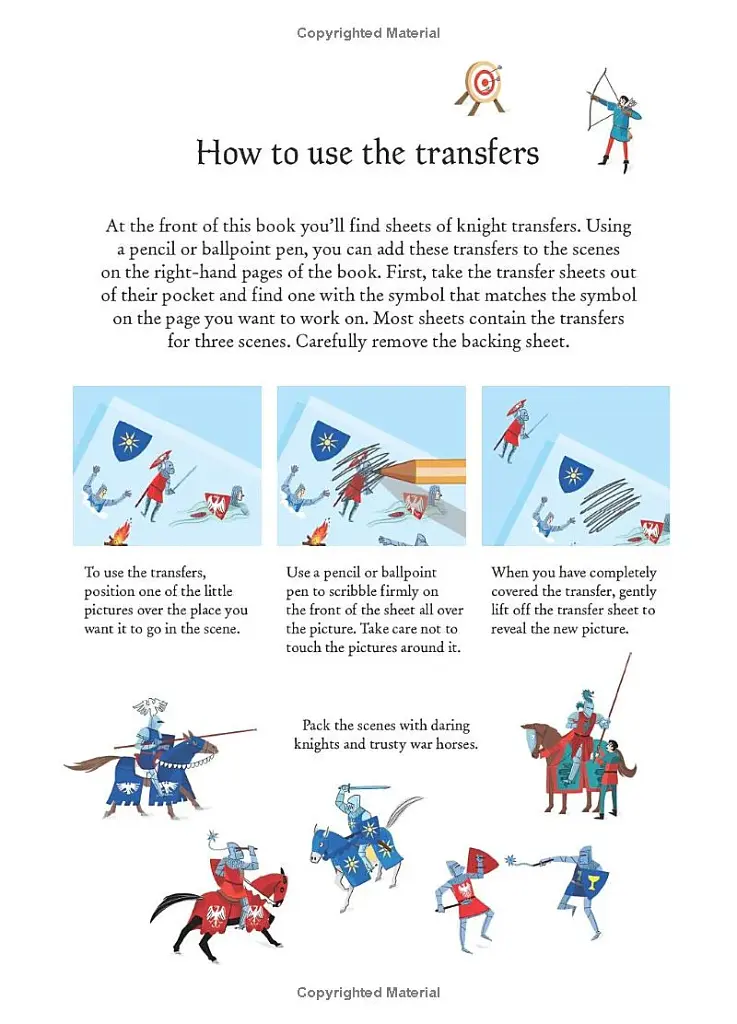 Copyrighted Material

How to use the transfers

At the front of this book you'll find sheets of knight transfers. Using a pencil or ballpoint pen, you can add these transfers to the scenes on the right-hand pages of the book. First, take the transfer sheets out of their pocket and find one with the symbol that matches the symbol on the page you want to work on. Most sheets contain the transfers for three scenes. Carefully remove the backing sheet.

To use the transfers, position one of the little pictures over the place you want it to go in the scene.

Use a pencil or ballpoint pen to scribble firmly on the front of the sheet all over the picture. Take care not to touch the pictures around it.

When you have completely covered the transfer, gently lift off the transfer sheet to reveal the new picture.

Pack the scenes with daring knights and trusty war horses.

Copyrighted Material