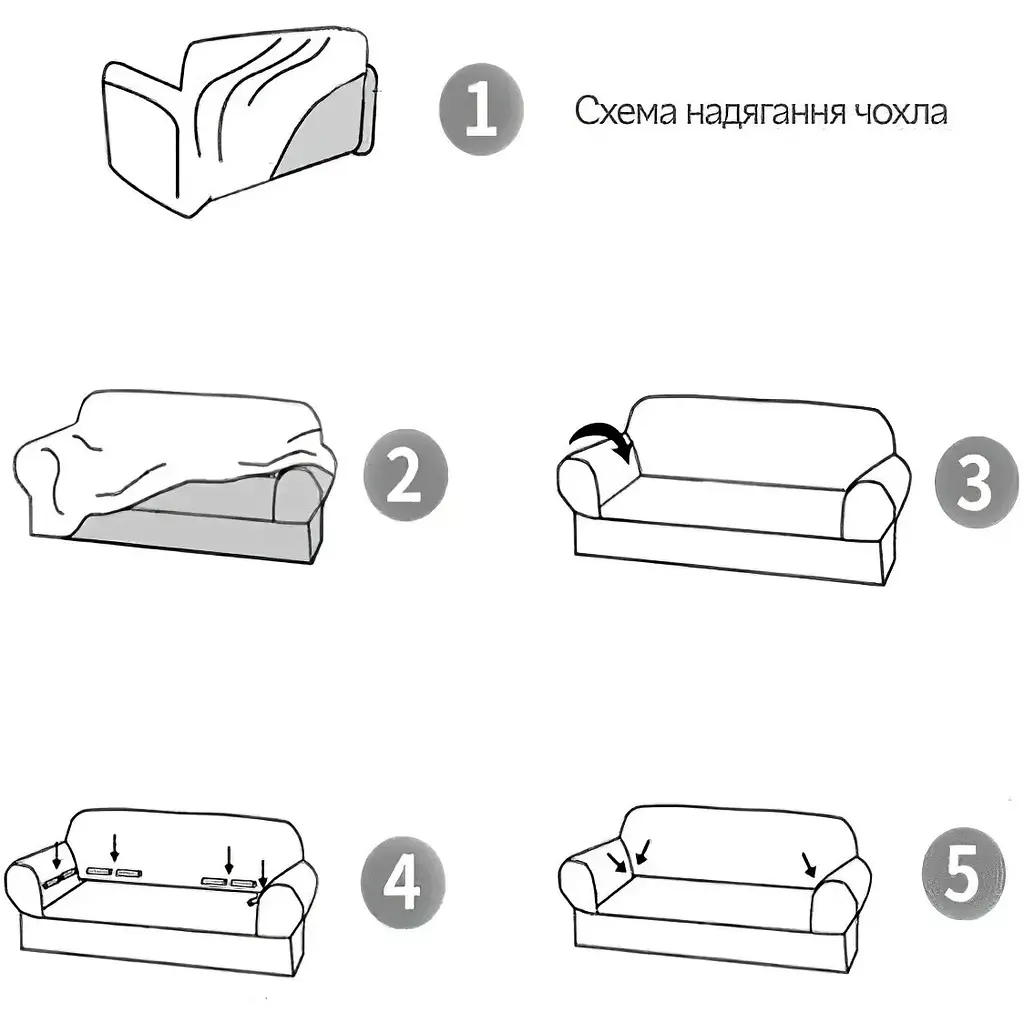 1

Схема надягання чохла

2

3

4

5