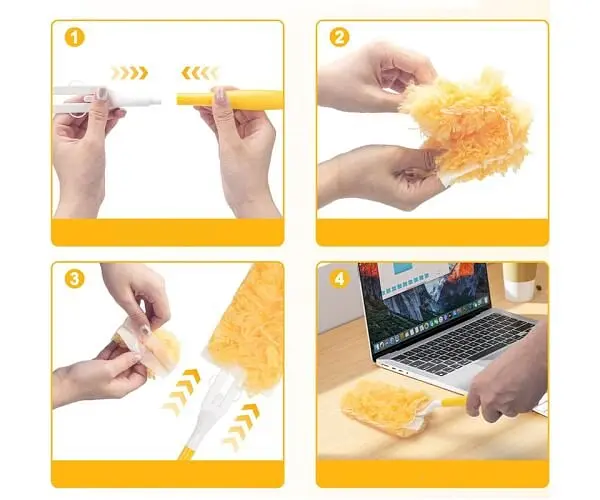 1

2

3

4