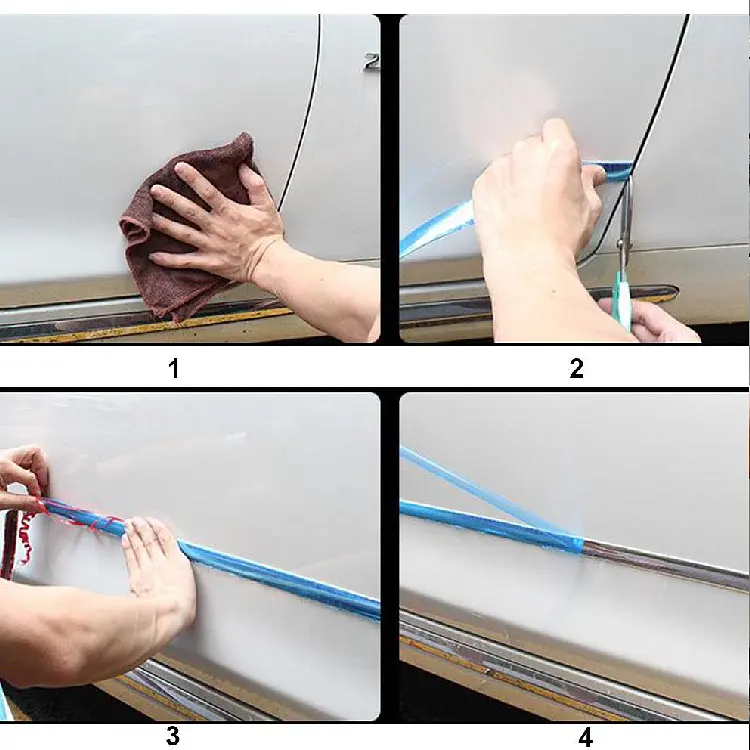 1

2

3

4