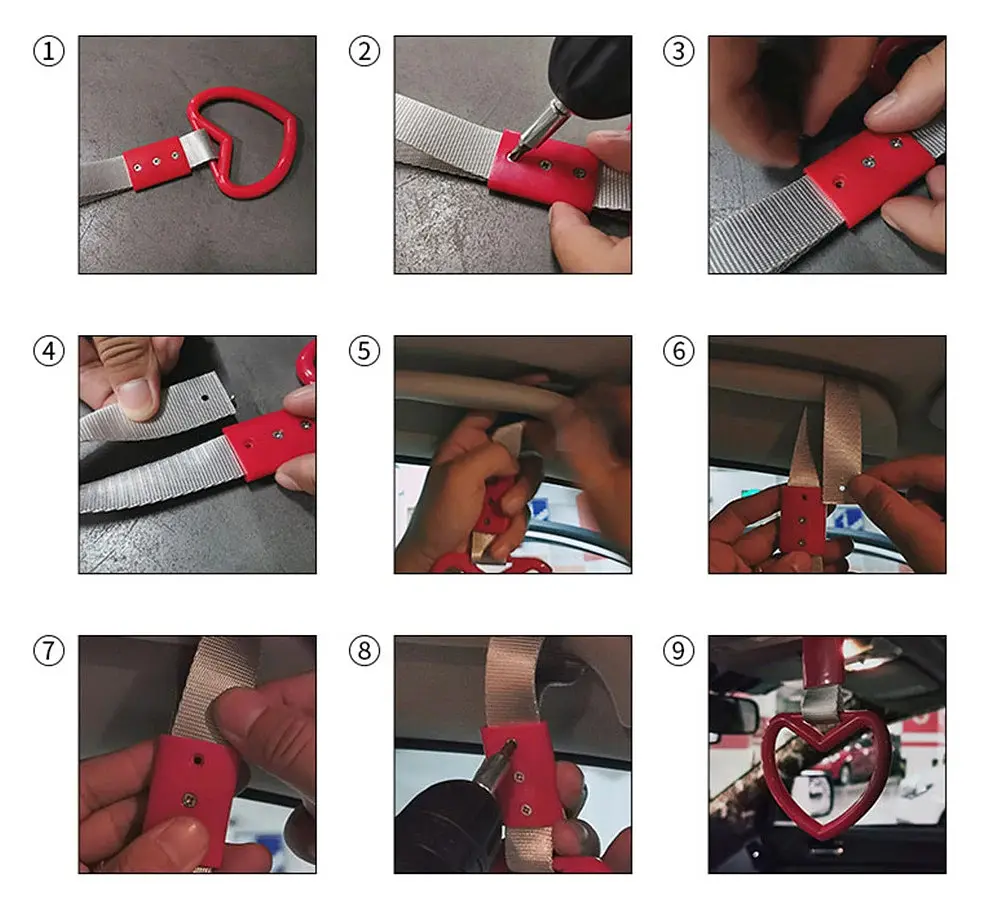 ① ② ③

④ ⑤ ⑥

⑦ ⑧ ⑨