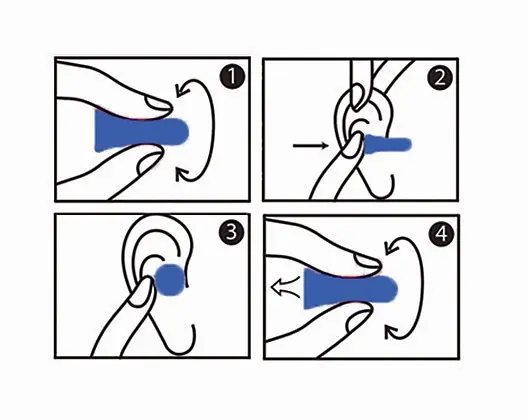 1

2

3

4