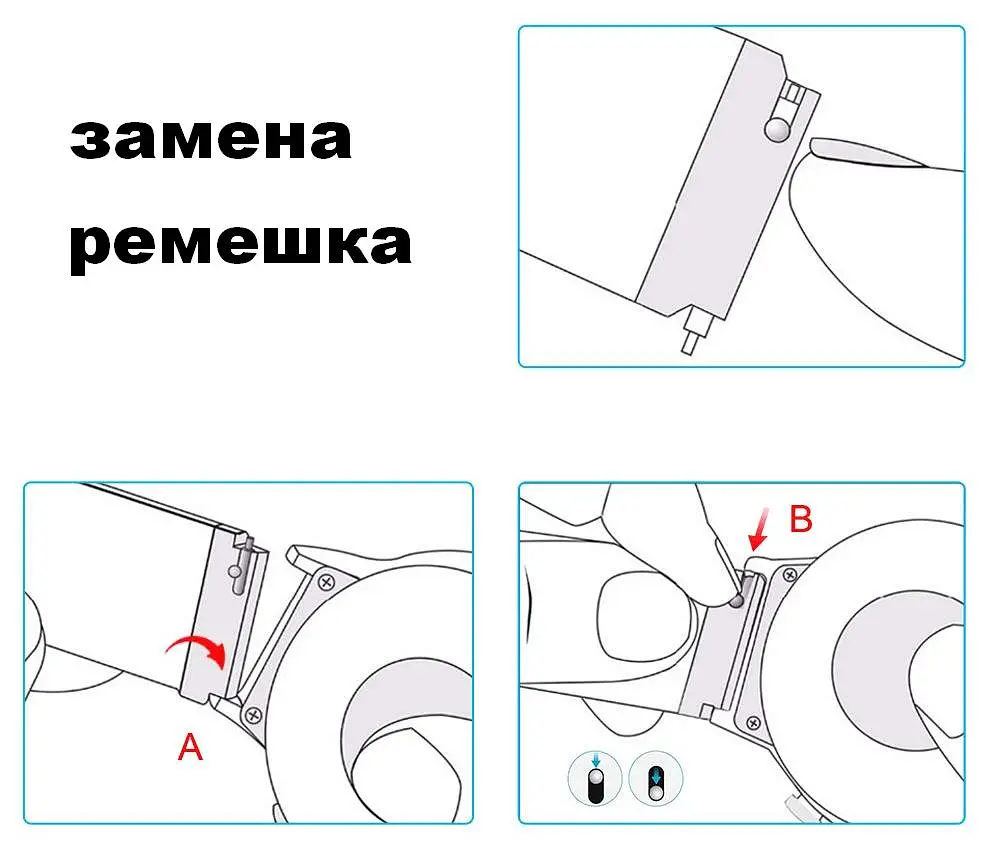 замена ремешка

A

B