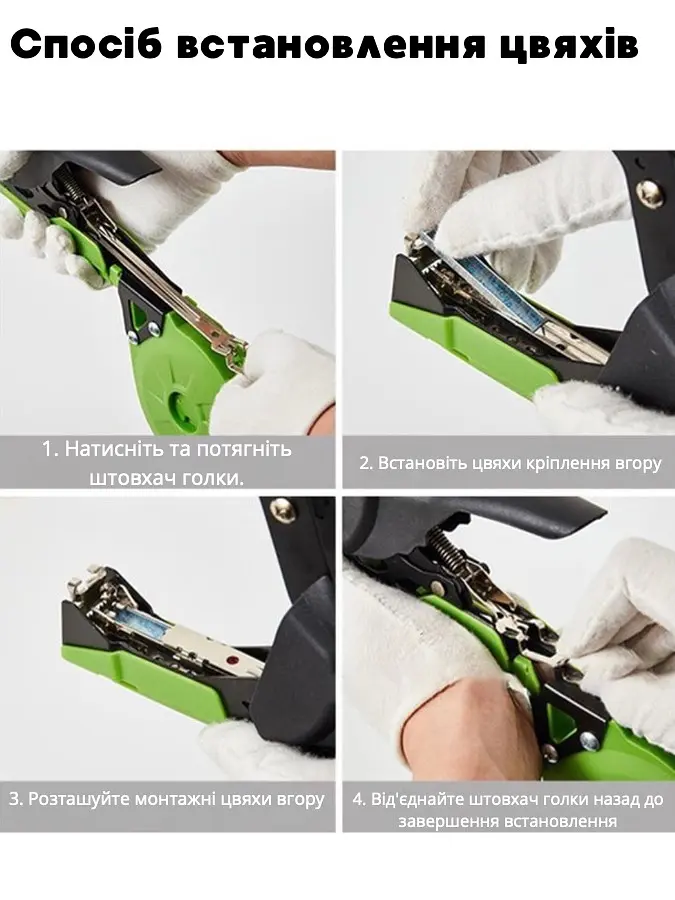 Спосіб встановлення цвяхів

1. Натисніть та потягніть штовхач голки.

2. Встановіть цвяхи кріплення вгору

3. Розташуйте монтажні цвяхи вгору

4. Від'єднайте штовхач голки назад до завершення встановлення