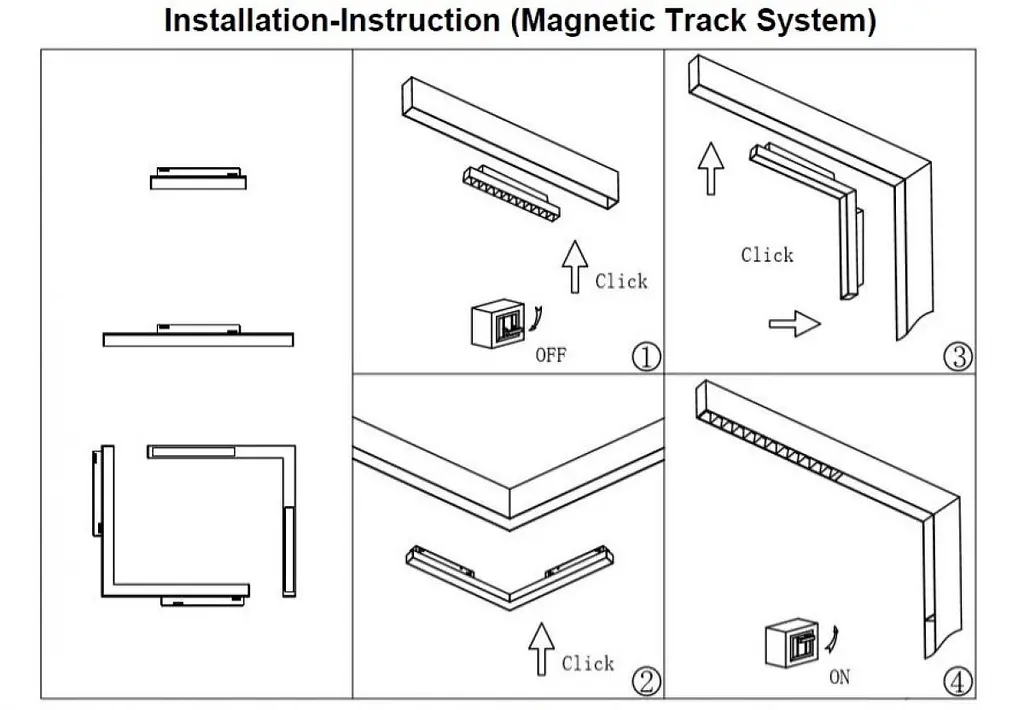 Installation-Instruction (Magnetic Track System)

Click
OFF
①

Click
③

Click
②

ON
④