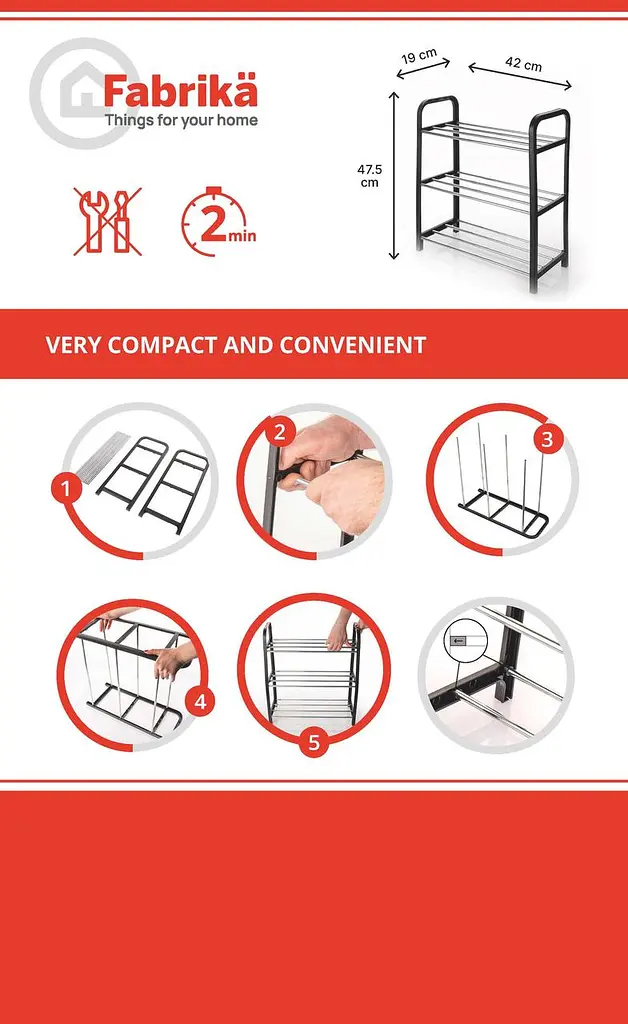 Fabrikä
Things for your home

2 min

19 cm
42 cm
47.5 cm

VERY COMPACT AND CONVENIENT

1
2
3
4
5