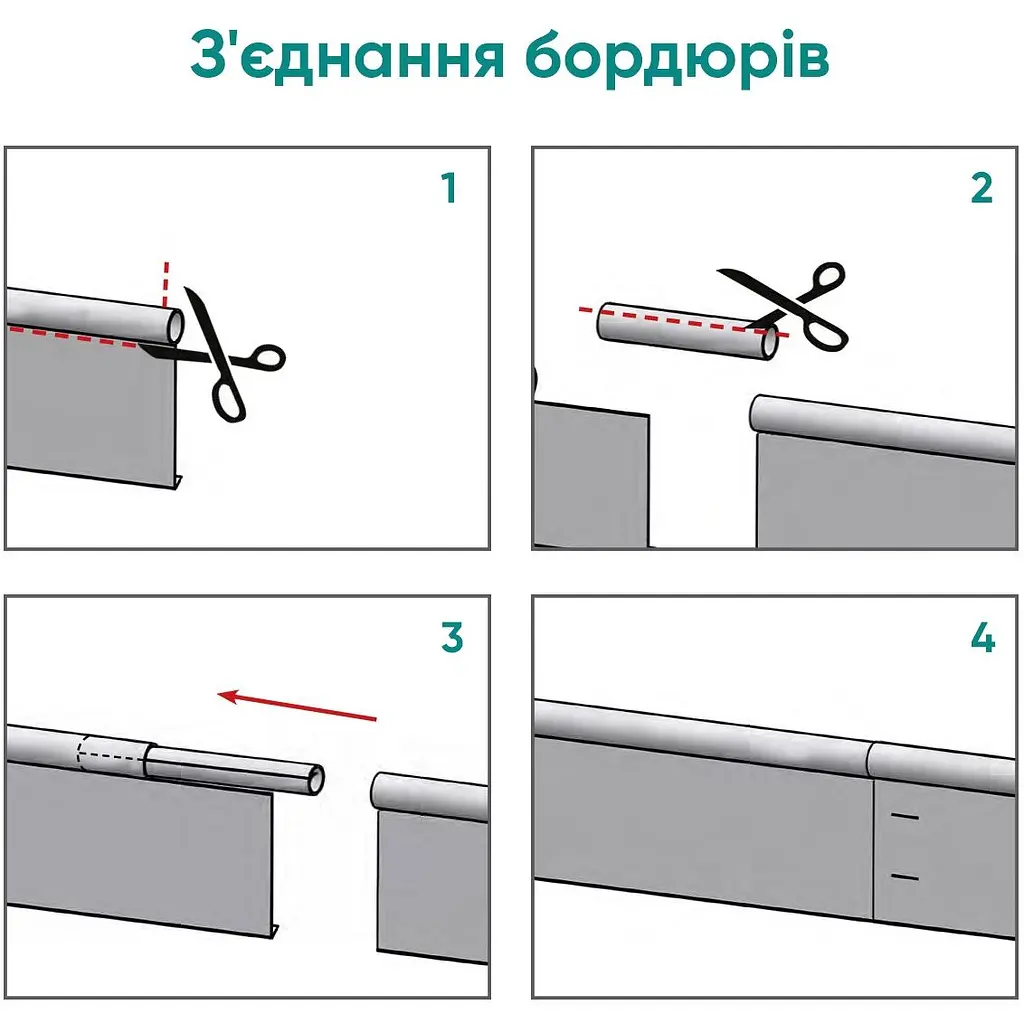 З'єднання бордюрів

1

2

3

4