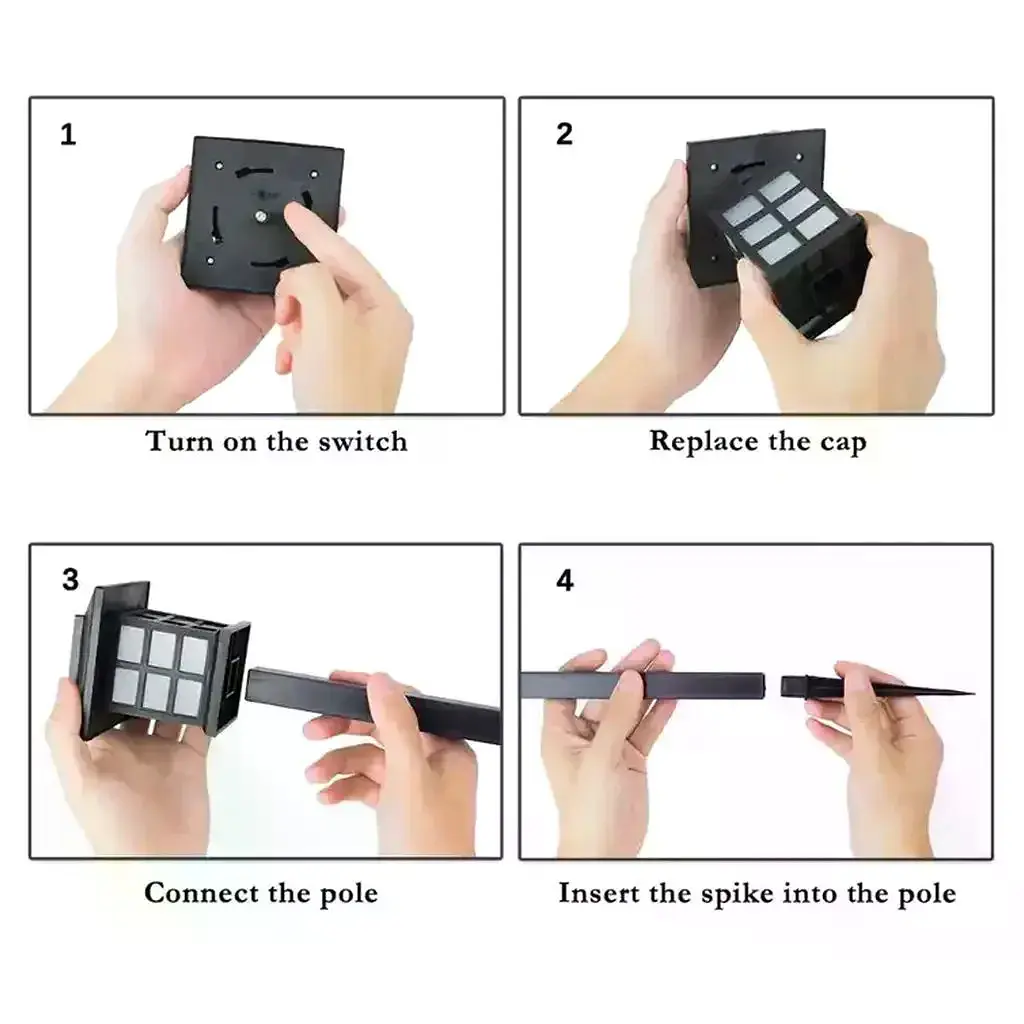 1

Turn on the switch

2

Replace the cap

3

Connect the pole

4

Insert the spike into the pole