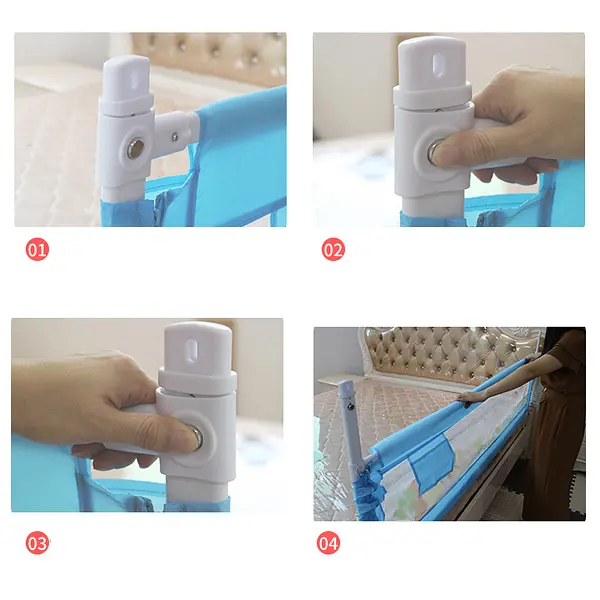 01

02

03

04