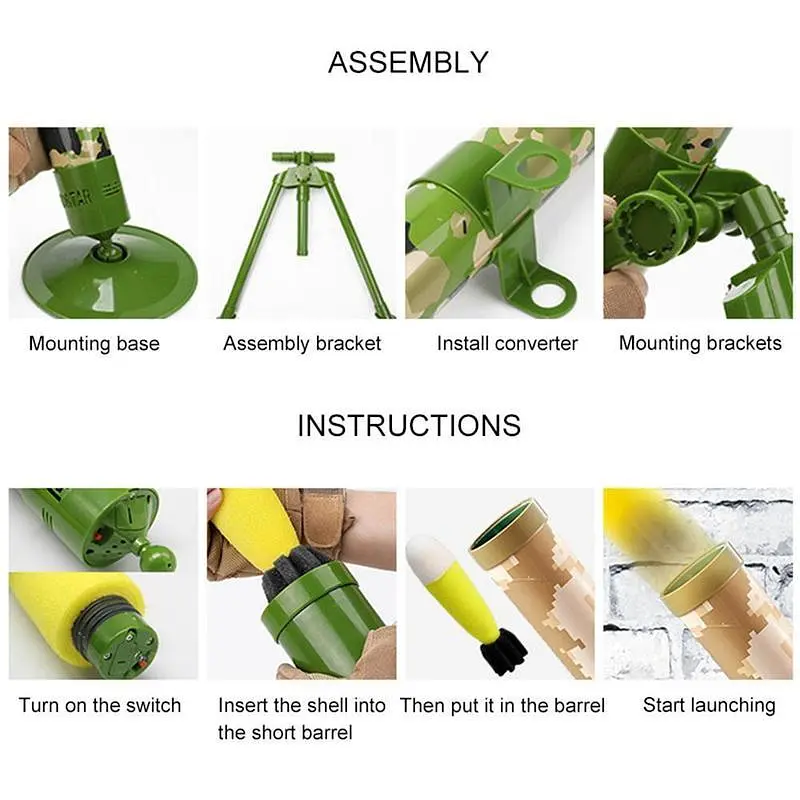 ASSEMBLY

Mounting base

Assembly bracket

Install converter

Mounting brackets

INSTRUCTIONS

Turn on the switch

Insert the shell into the short barrel

Then put it in the barrel

Start launching