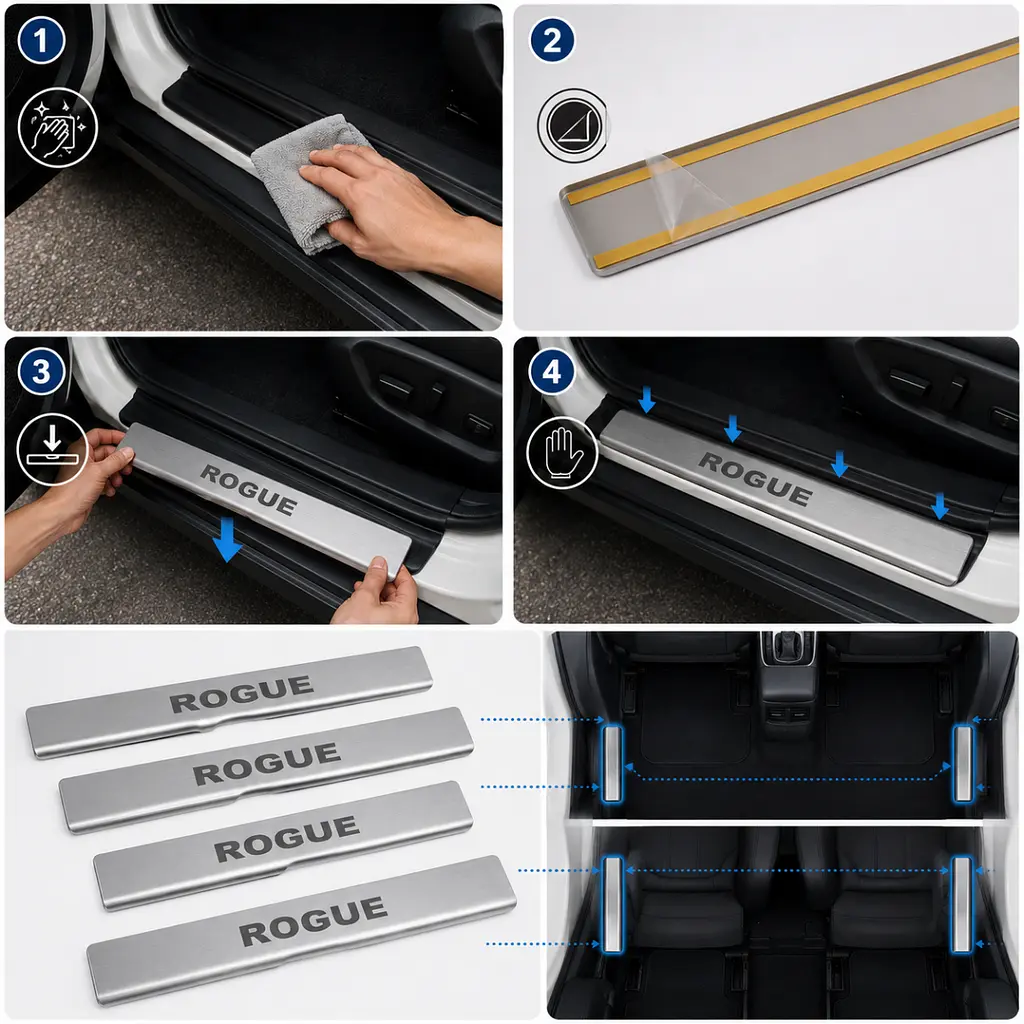 1

2

3

ROGUE

4

ROGUE

ROGUE

ROGUE

ROGUE

ROGUE