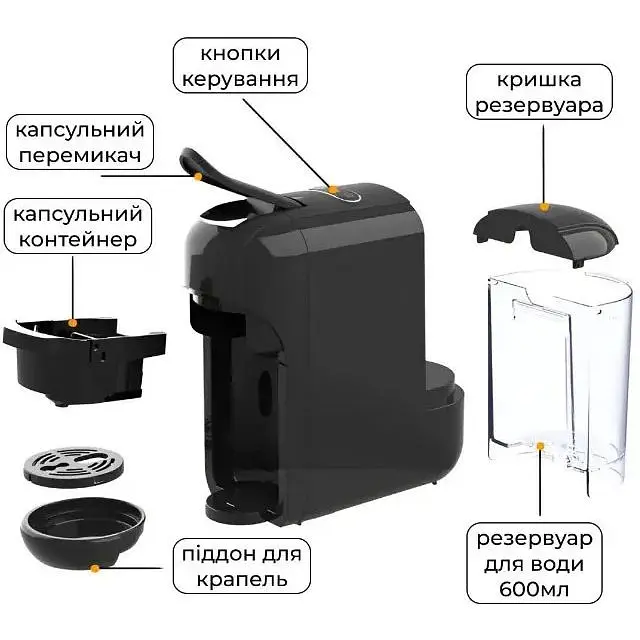 кнопки керування

кришка резервуара

капсульний перемикач

капсульний контейнер

піддон для крапель

резервуар для води 600мл