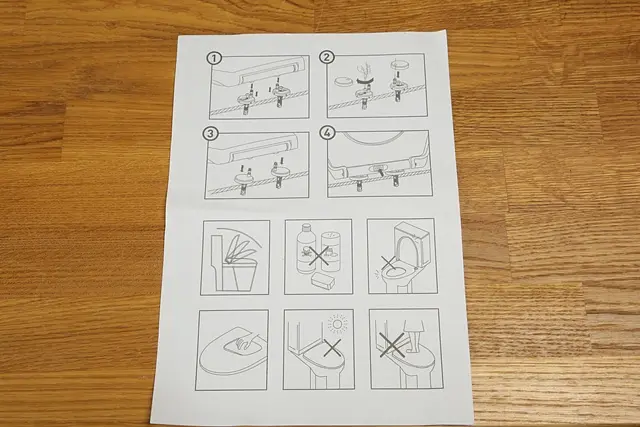 1

2

3

4