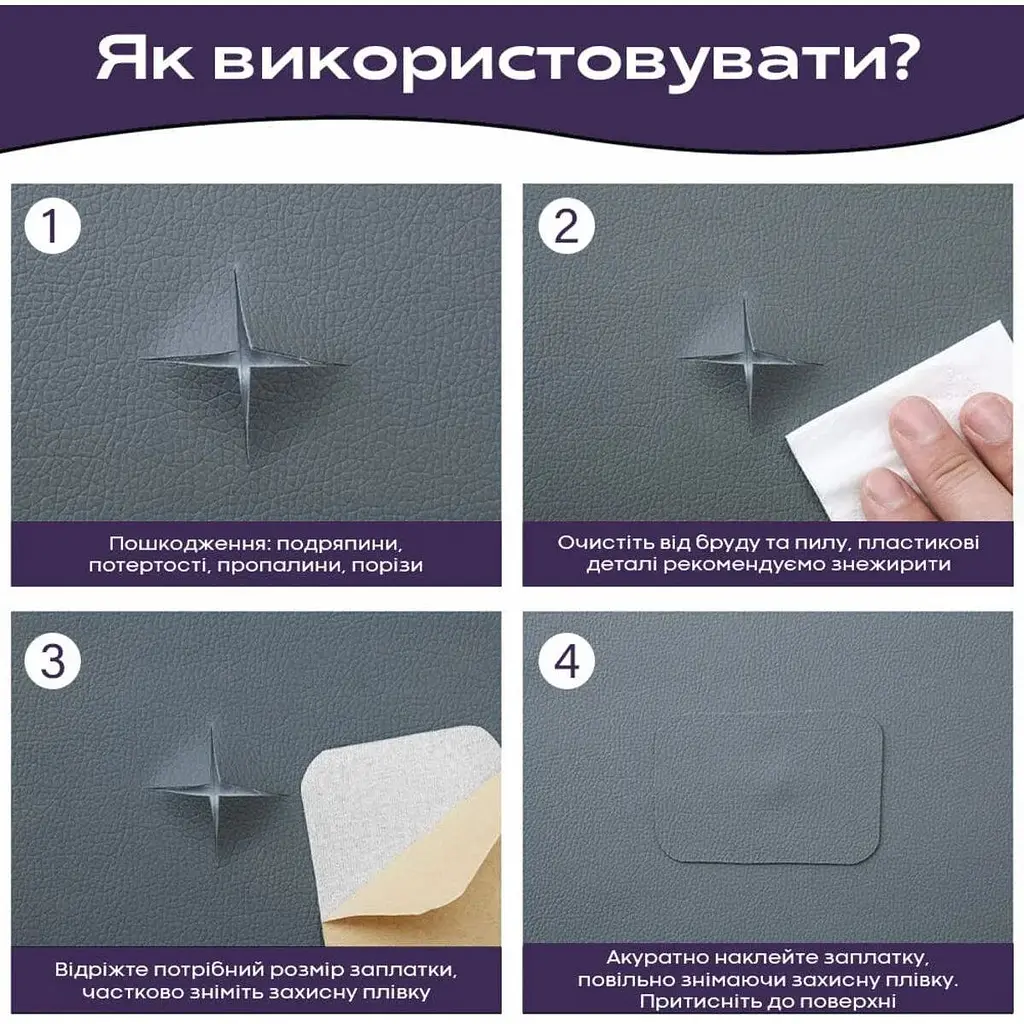 Як використовувати?

1

Пошкодження: подряпини, потертості, пропалини, порізи

2

Очистіть від бруду та пилу, пластикові деталі рекомендуємо знежирити

3

Відріжте потрібний розмір заплатки, частково зніміть захисну плівку

4

Акуратно наклейте заплатку, повільно знімаючи захисну плівку. Притисніть до поверхні