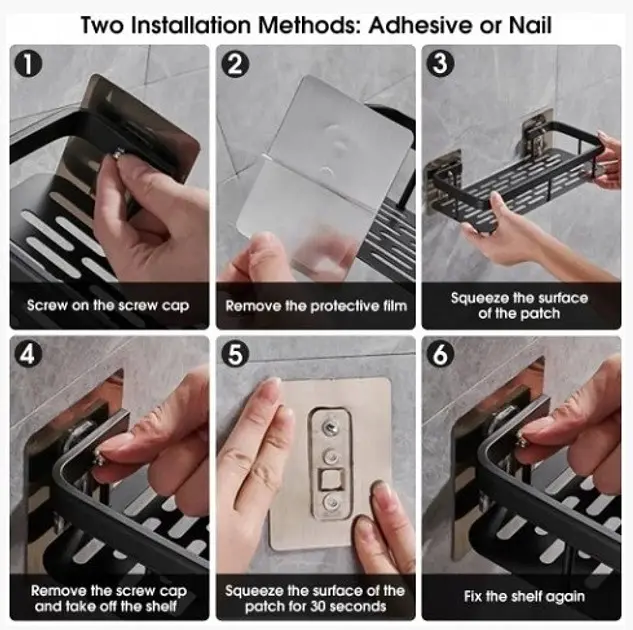 Two Installation Methods: Adhesive or Nail

1
Screw on the screw cap

2
Remove the protective film

3
Squeeze the surface of the patch

4
Remove the screw cap and take off the shelf

5
Squeeze the surface of the patch for 30 seconds

6
Fix the shelf again