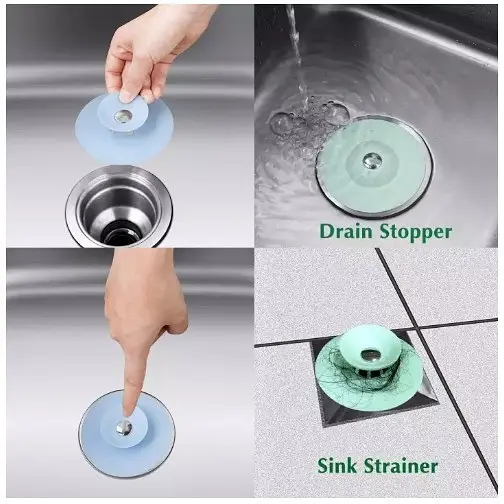 Drain Stopper

Sink Strainer