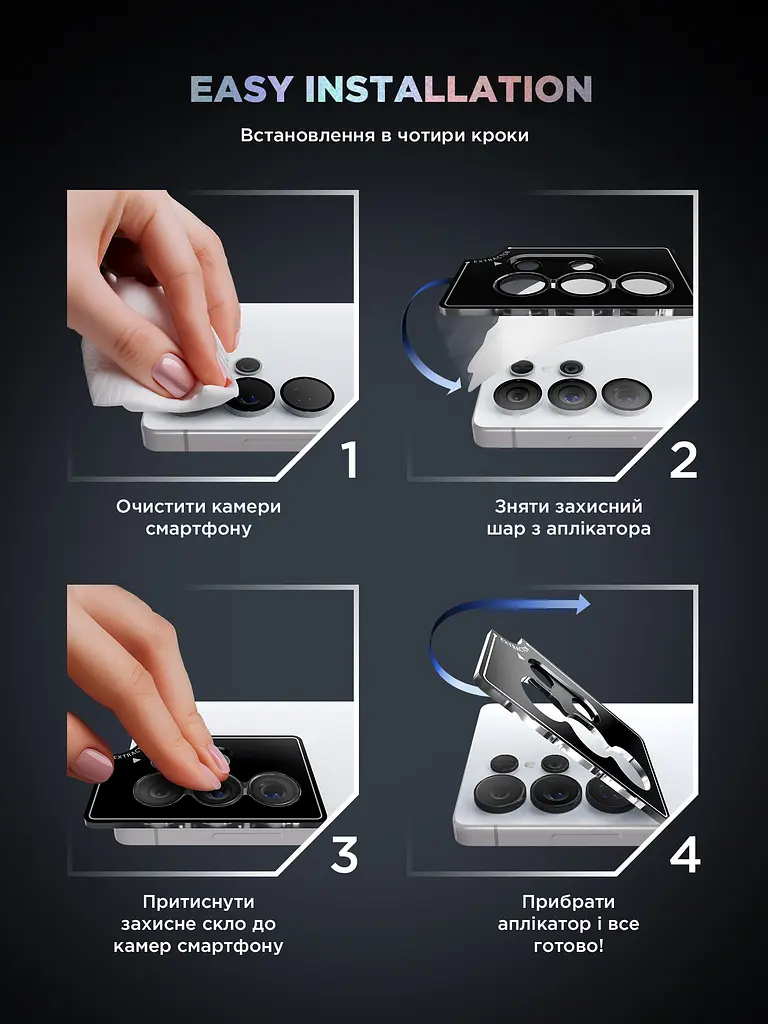 EASY INSTALLATION

Встановлення в чотири кроки

1

Очистити камери смартфону

2

Зняти захисний шар з аплікатора

3

Притиснути захисне скло до камер смартфону

4

Прибрати аплікатор і все готово!