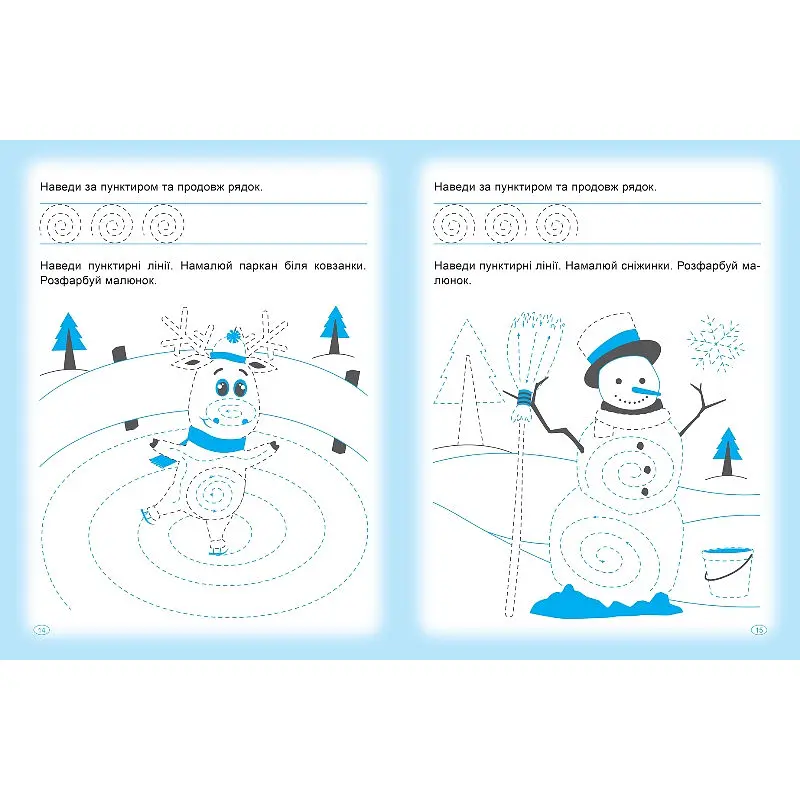 Наведи за пунктиром та продовж рядок.

Наведи пунктирні лінії. Намалюй паркан біля ковзанки. Розфарбуй малюнок.

14

Наведи за пунктиром та продовж рядок.

Наведи пунктирні лінії. Намалюй сніжинки. Розфарбуй малюнок.

15