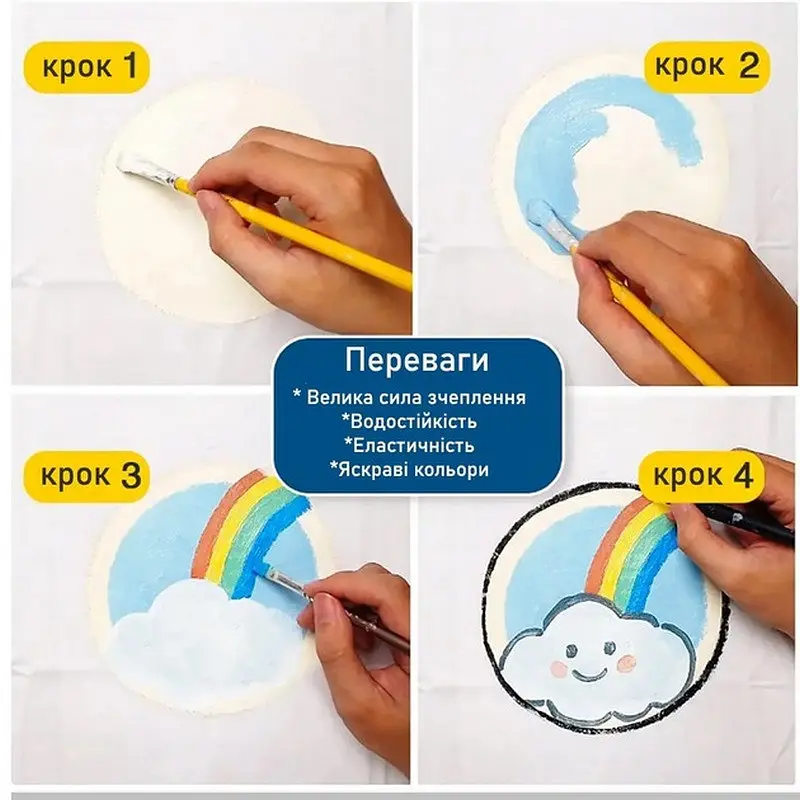 крок 1

крок 2

Переваги
* Велика сила зчеплення
*Водостійкість
*Еластичність
*Яскраві кольори

крок 3

крок 4