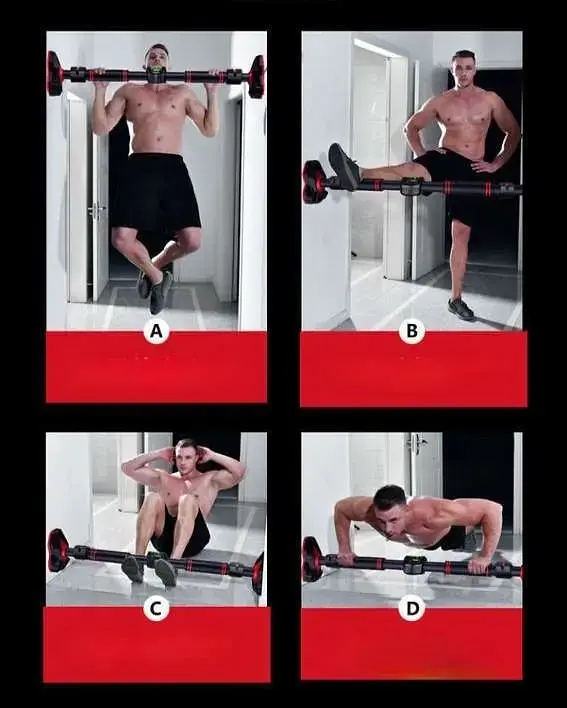 A

B

C

D