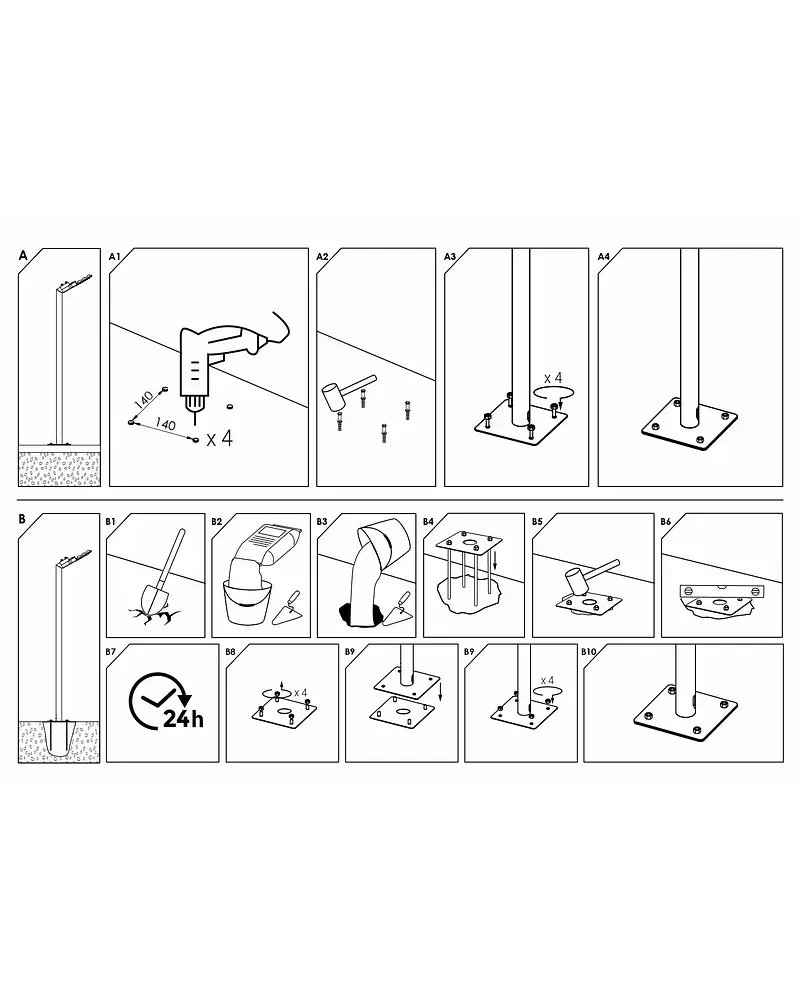 A

A1

140

140

x 4

A2

A3

x 4

A4

B

B1

B2

B3

B4

B5

B6

B7

24h

B8

x 4

B9

B9

x 4

B10