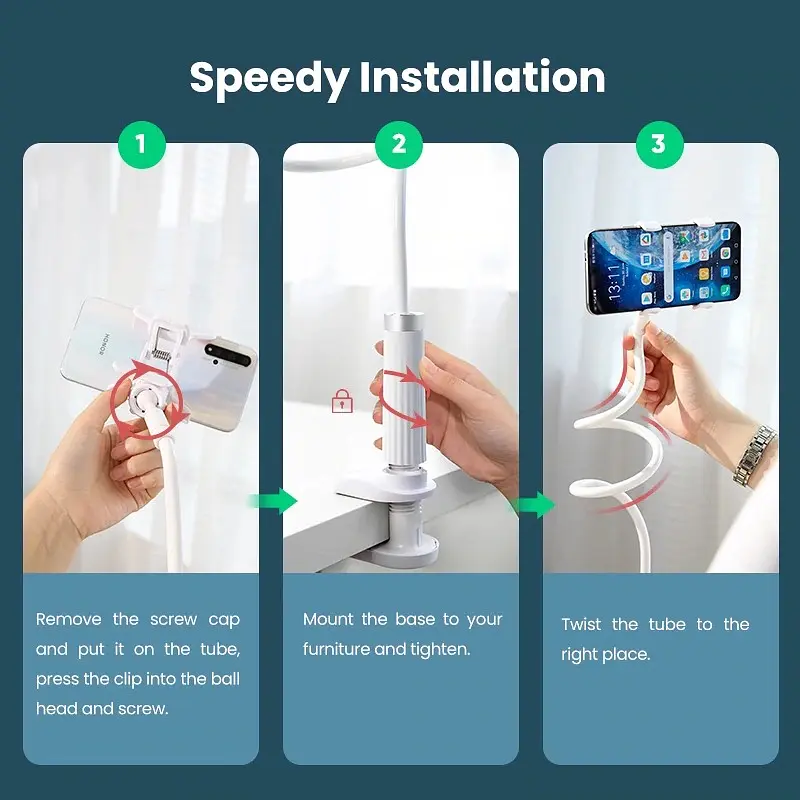 Speedy Installation

1

Remove the screw cap and put it on the tube, press the clip into the ball head and screw.

2

Mount the base to your furniture and tighten.

3

Twist the tube to the right place.