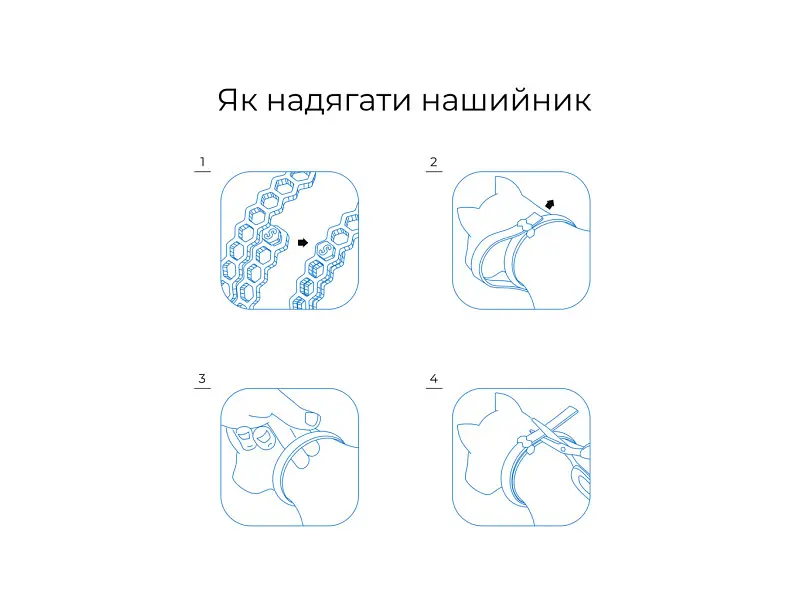 Як надягати нашийник

1

2

3

4