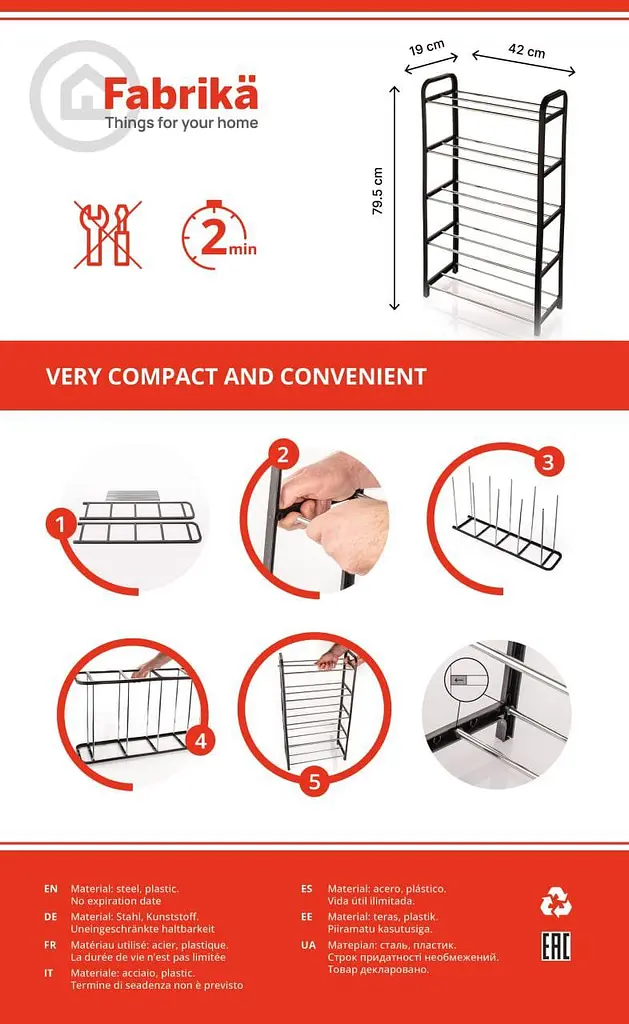 Fabrikä
Things for your home

2 min

19 cm
42 cm
79.5 cm

VERY COMPACT AND CONVENIENT

1
2
3
4
5

EN Material: steel, plastic.
No expiration date

DE Material: Stahl, Kunststoff.
Uneingeschränkte haltbarkeit

FR Matériau utilisé: acier, plastique.
La durée de vie n'est pas limitée

IT Materiale: acciaio, plastic.
Termine di seadenza non è previsto

ES Material: acero, plástico.
Vida útil ilimitada.

EE Material: teras, plastik.
Piiramatu kasutusiga.

UA Матеріал: сталь, пластик.
Строк придатності необмежений.
Товар декларовано.

EAC