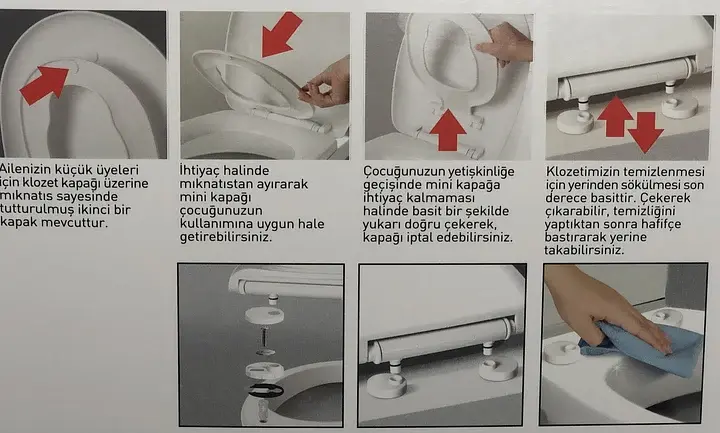 Ailenizin küçük üyeleri için klozet kapağı üzerine mıknatıs sayesinde tutturulmuş ikinci bir kapak mevcuttur.

İhtiyaç halinde mıknatıstan ayırarak mini kapağı çocuğunuzun kullanımına uygun hale getirebilirsiniz.

Çocuğunuzun yetişkinliğe geçişinde mini kapağa ihtiyaç kalmaması halinde basit bir şekilde yukarı doğru çekerek, kapağı iptal edebilirsiniz.

Klozetimizin temizlenmesi için yerinden sökülmesi son derece basittir. Çekerek çıkarabilir, temizliğini yaptıktan sonra hafifçe bastırarak yerine takabilirsiniz.