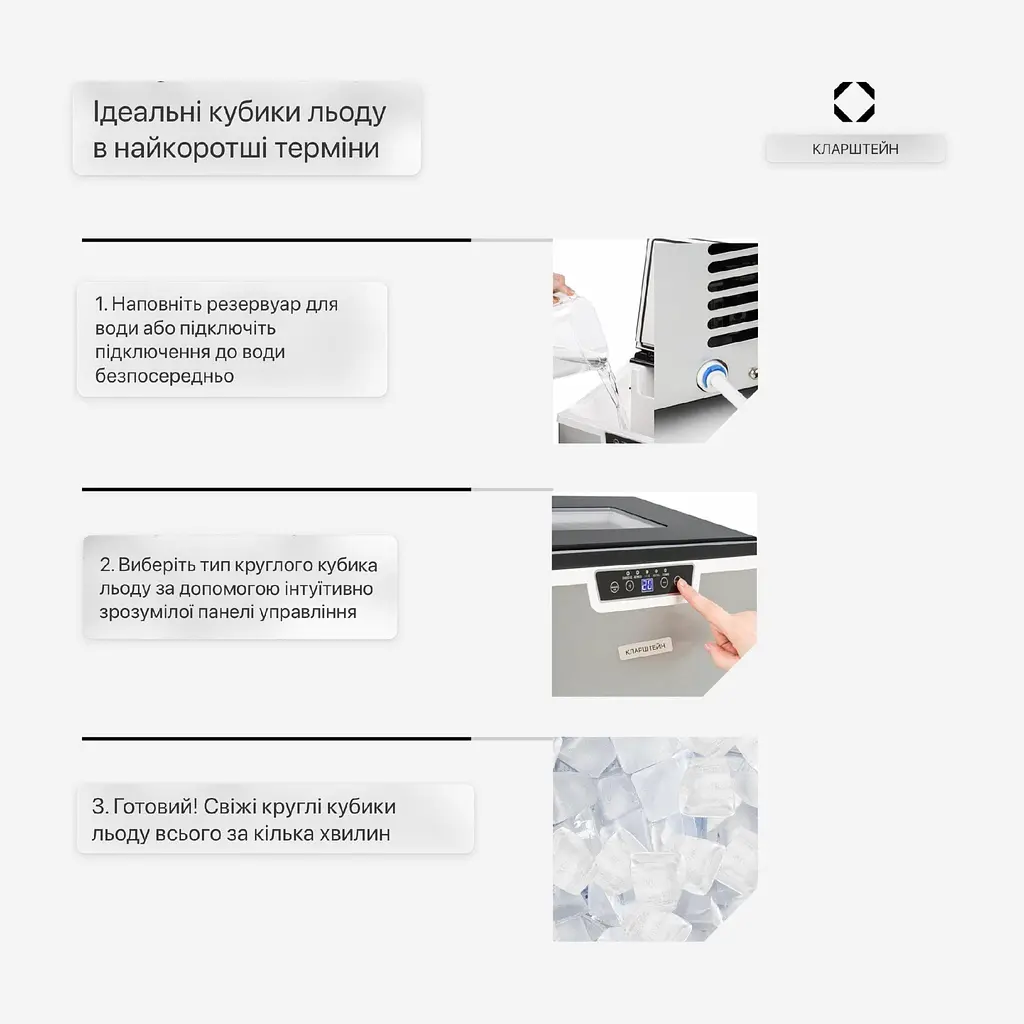 Ідеальні кубики льоду в найкоротші терміни

КЛАРШТЕЙН

1. Наповніть резервуар для води або підключіть підключення до води безпосередньо

2. Виберіть тип круглого кубика льоду за допомогою інтуїтивно зрозумілої панелі управління

20

КЛАРШТЕЙН

3. Готовий! Свіжі круглі кубики льоду всього за кілька хвилин